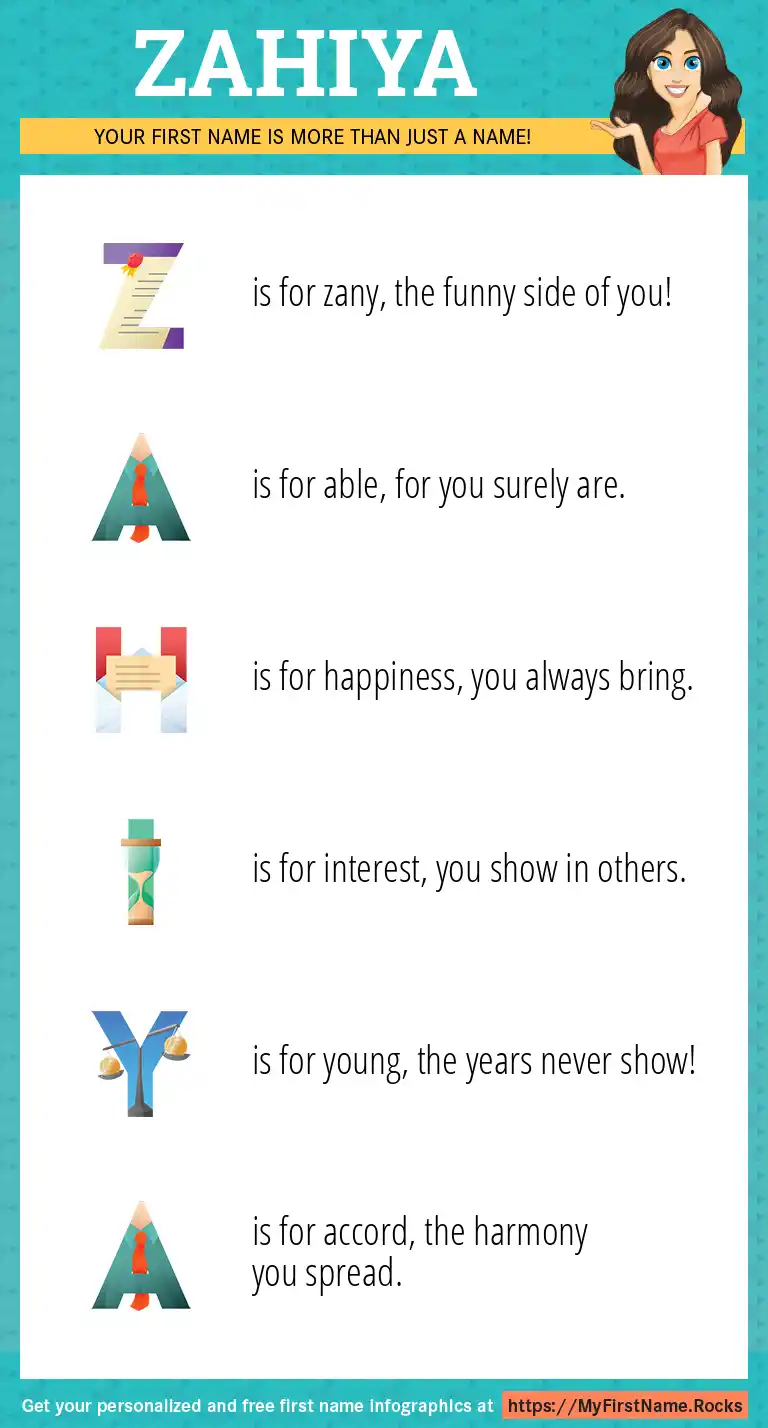 ZAHIYA

YOUR FIRST NAME IS MORE THAN JUST A NAME!

Z is for zany, the funny side of you!

A is for able, for you surely are.

H is for happiness, you always bring.

I is for interest, you show in others.

Y is for young, the years never show!

A is for accord, the harmony you spread.

Get your personalized and free first name infographics at https://MyFirstName.Rocks