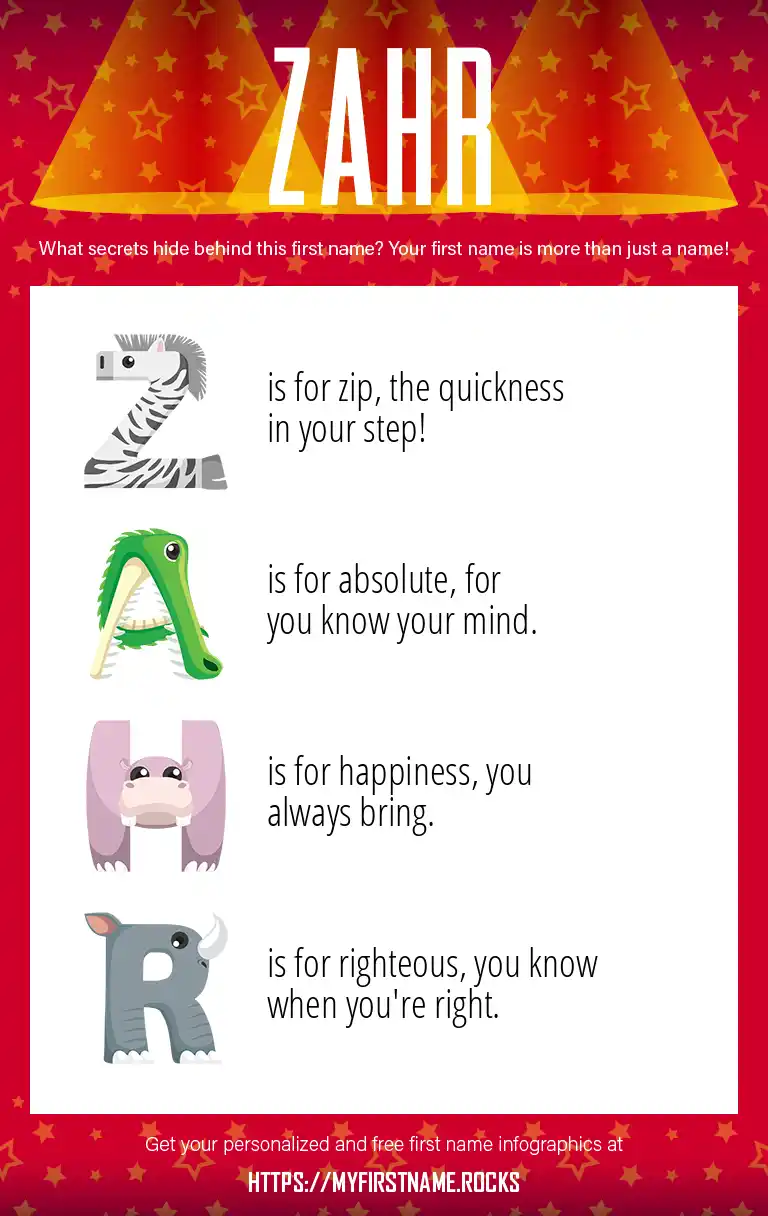 ZAHR

What secrets hide behind this first name? Your first name is more than just a name!

Z is for zip, the quickness in your step!

A is for absolute, for you know your mind.

H is for happiness, you always bring.

R is for righteous, you know when you're right.

Get your personalized and free first name infographics at

HTTPS://MYFIRSTNAME.ROCKS