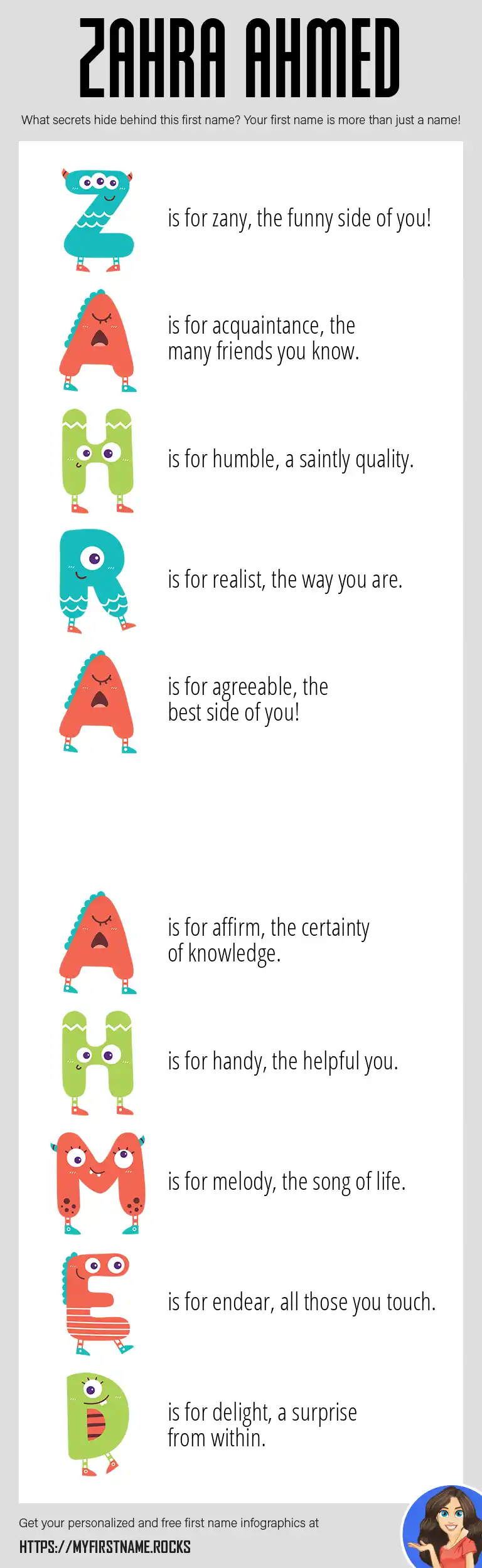 ZAHRA AHMED

What secrets hide behind this first name? Your first name is more than just a name!

Z is for zany, the funny side of you!

A is for acquaintance, the many friends you know.

H is for humble, a saintly quality.

R is for realist, the way you are.

A is for agreeable, the best side of you!

A is for affirm, the certainty of knowledge.

H is for handy, the helpful you.

M is for melody, the song of life.

E is for endear, all those you touch.

D is for delight, a surprise from within.

Get your personalized and free first name infographics at

HTTPS://MYFIRSTNAME.ROCKS