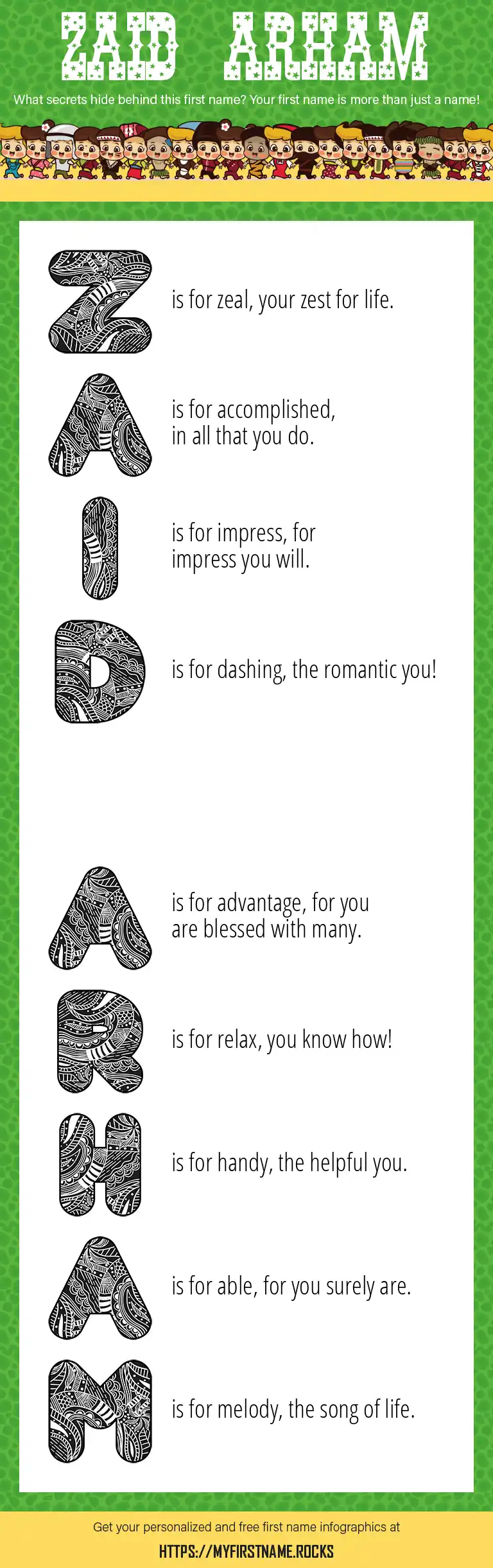 ZAID ARHAM

What secrets hide behind this first name? Your first name is more than just a name!

Z is for zeal, your zest for life.

A is for accomplished, in all that you do.

I is for impress, for impress you will.

D is for dashing, the romantic you!

A is for advantage, for you are blessed with many.

R is for relax, you know how!

H is for handy, the helpful you.

A is for able, for you surely are.

M is for melody, the song of life.

Get your personalized and free first name infographics at

HTTPS://MYFIRSTNAME.ROCKS