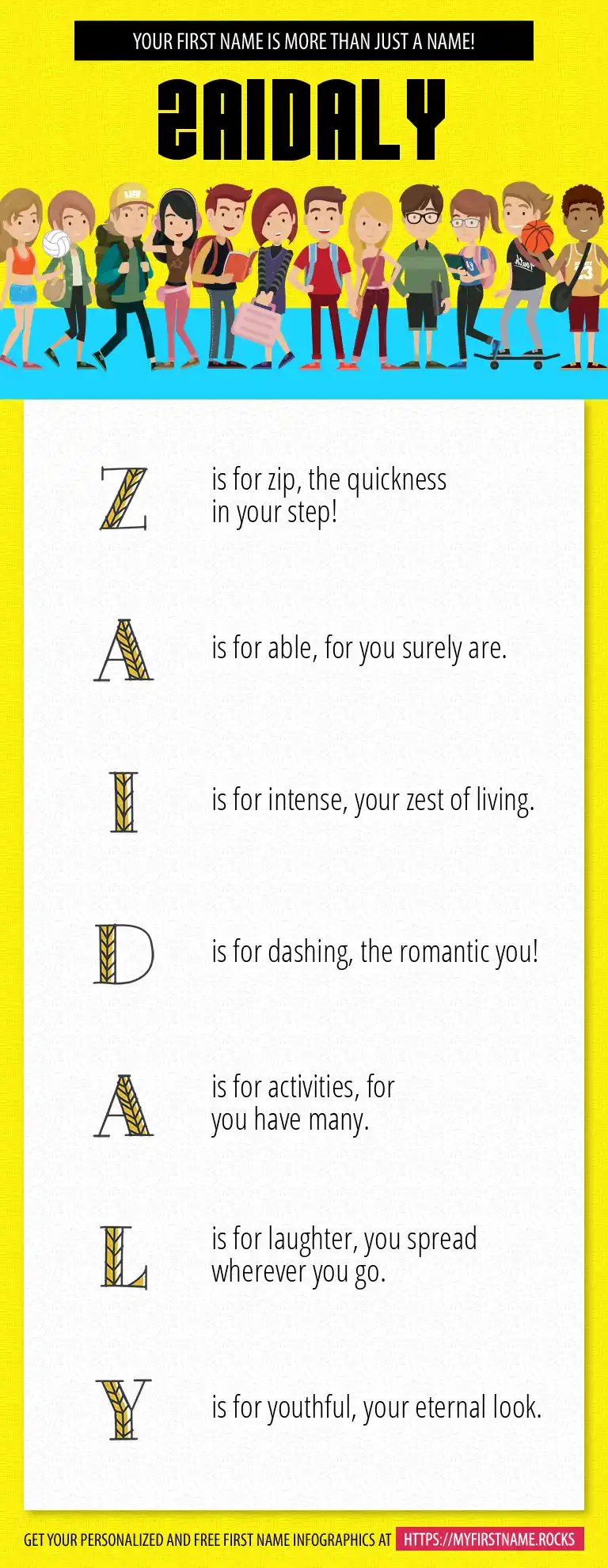 YOUR FIRST NAME IS MORE THAN JUST A NAME!

ZAIDALY

Z is for zip, the quickness in your step!

A is for able, for you surely are.

I is for intense, your zest of living.

D is for dashing, the romantic you!

A is for activities, for you have many.

L is for laughter, you spread wherever you go.

Y is for youthful, your eternal look.

GET YOUR PERSONALIZED AND FREE FIRST NAME INFOGRAPHICS AT HTTPS://MYFIRSTNAME.ROCKS