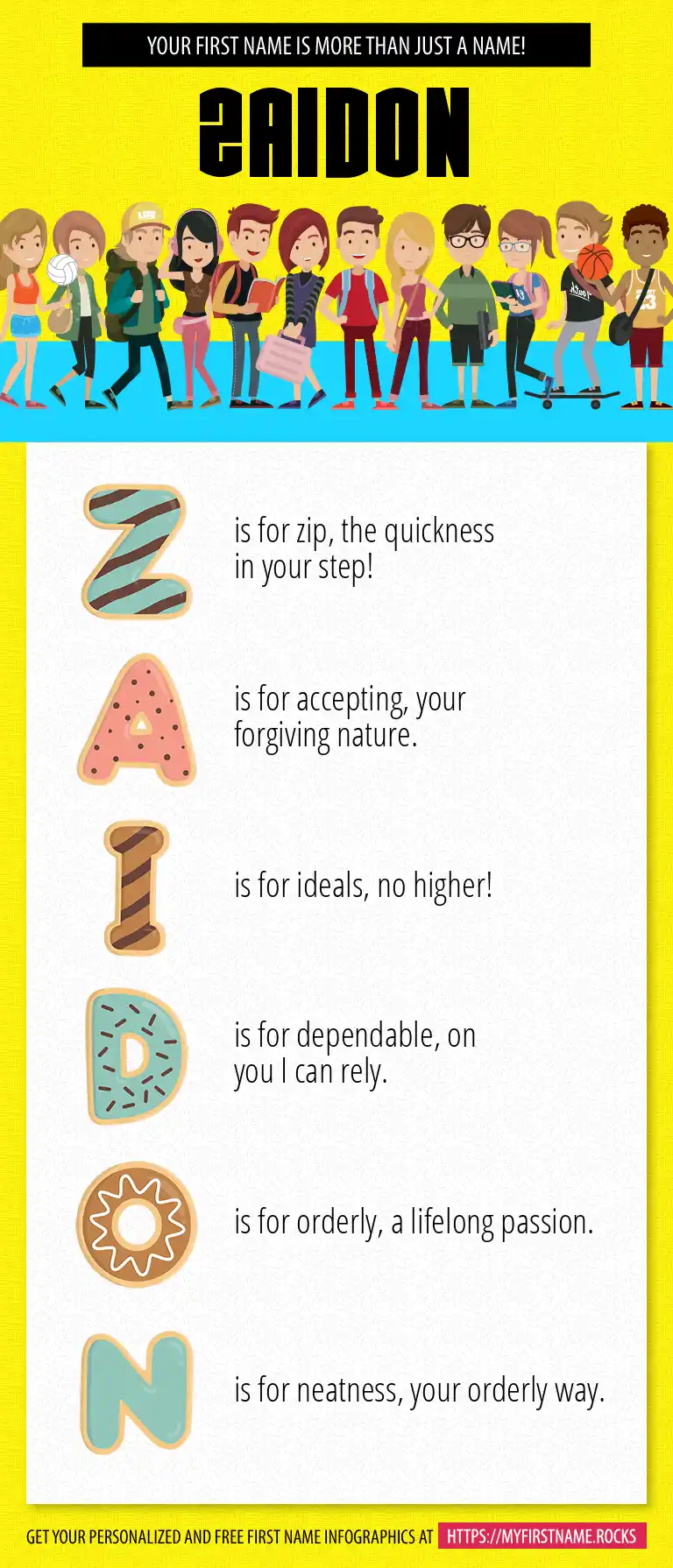 YOUR FIRST NAME IS MORE THAN JUST A NAME!

ZAIDON

Z is for zip, the quickness in your step!

A is for accepting, your forgiving nature.

I is for ideals, no higher!

D is for dependable, on you I can rely.

O is for orderly, a lifelong passion.

N is for neatness, your orderly way.

GET YOUR PERSONALIZED AND FREE FIRST NAME INFOGRAPHICS AT HTTPS://MYFIRSTNAME.ROCKS