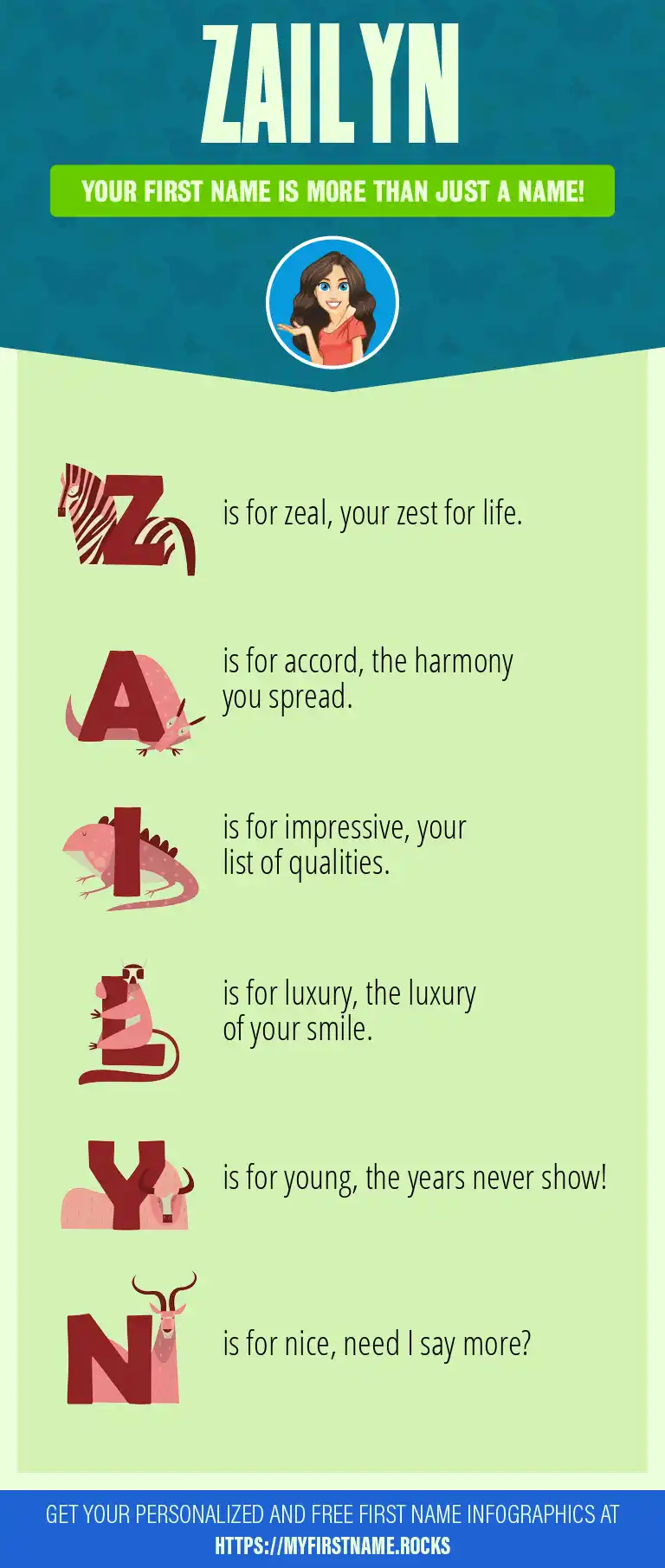 ZAILYN

YOUR FIRST NAME IS MORE THAN JUST A NAME!

Z is for zeal, your zest for life.

A is for accord, the harmony you spread.

I is for impressive, your list of qualities.

L is for luxury, the luxury of your smile.

Y is for young, the years never show!

N is for nice, need I say more?

GET YOUR PERSONALIZED AND FREE FIRST NAME INFOGRAPHICS AT HTTPS://MYFIRSTNAME.ROCKS