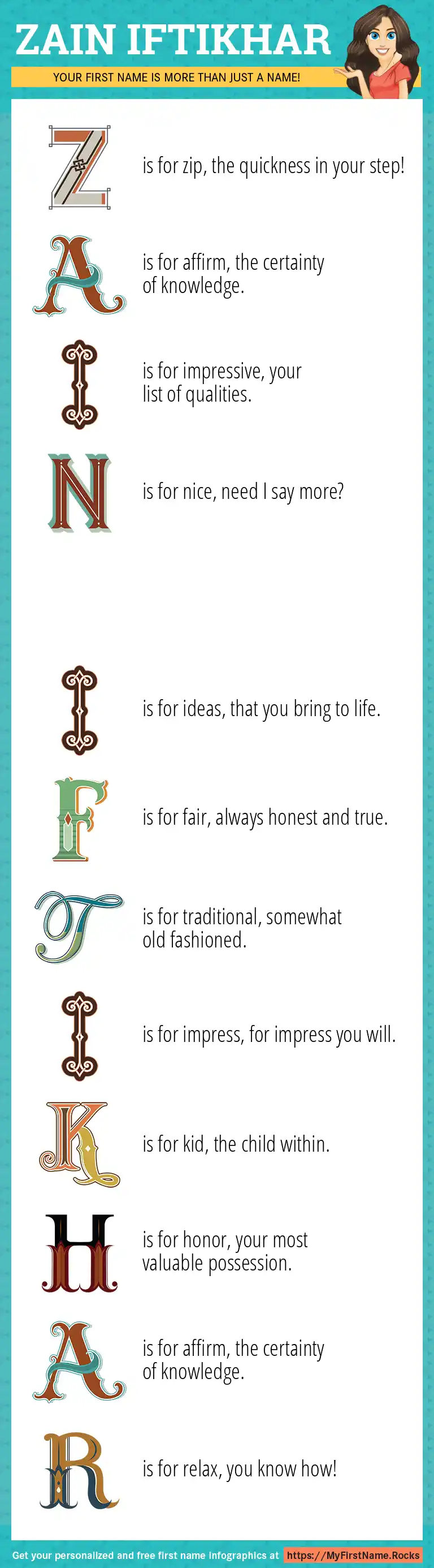 ZAIN IFTIKHAR

YOUR FIRST NAME IS MORE THAN JUST A NAME!

Z is for zip, the quickness in your step!

A is for affirm, the certainty of knowledge.

I is for impressive, your list of qualities.

N is for nice, need I say more?

I is for ideas, that you bring to life.

F is for fair, always honest and true.

T is for traditional, somewhat old fashioned.

I is for impress, for impress you will.

K is for kid, the child within.

H is for honor, your most valuable possession.

A is for affirm, the certainty of knowledge.

R is for relax, you know how!

Get your personalized and free first name infographics at https://MyFirstName.Rocks