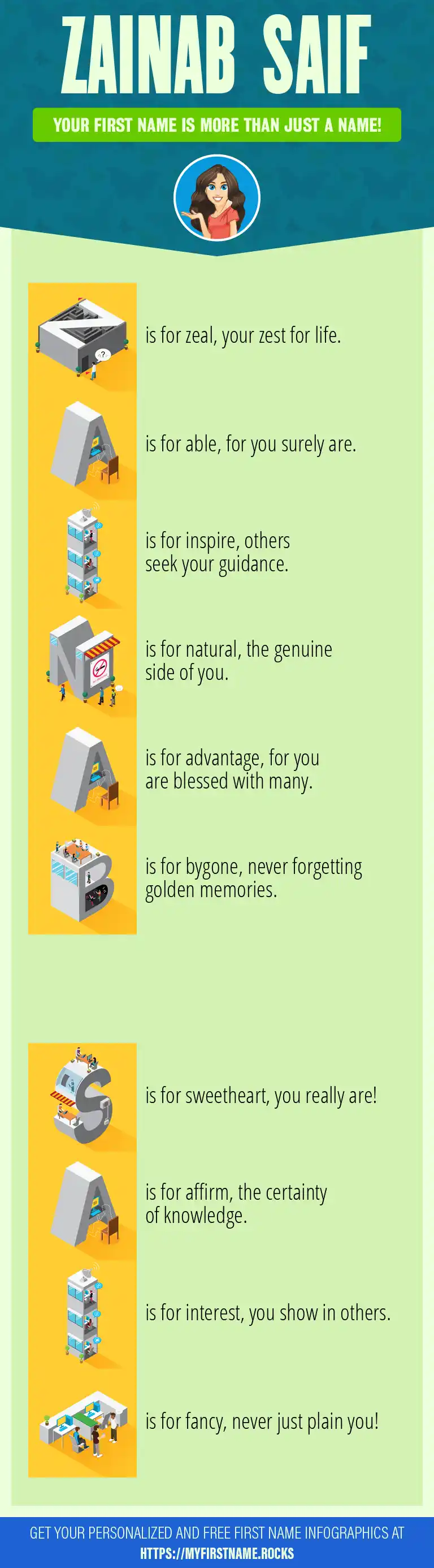 ZAINAB SAIF

YOUR FIRST NAME IS MORE THAN JUST A NAME!

Z is for zeal, your zest for life.

A is for able, for you surely are.

I is for inspire, others seek your guidance.

N is for natural, the genuine side of you.

A is for advantage, for you are blessed with many.

B is for bygone, never forgetting golden memories.

S is for sweetheart, you really are!

A is for affirm, the certainty of knowledge.

I is for interest, you show in others.

F is for fancy, never just plain you!

GET YOUR PERSONALIZED AND FREE FIRST NAME INFOGRAPHICS AT HTTPS://MYFIRSTNAME.ROCKS