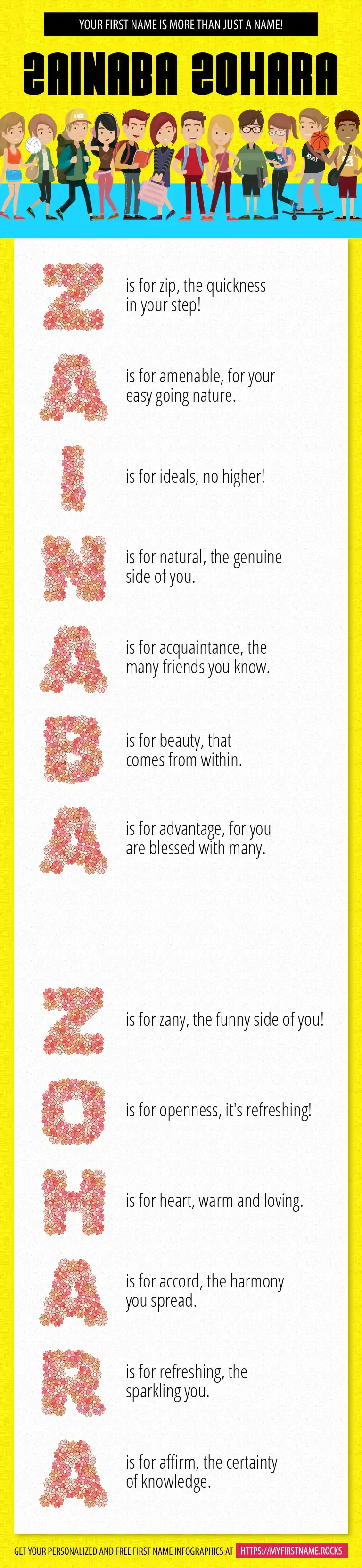 YOUR FIRST NAME IS MORE THAN JUST A NAME!

ZAINABA ZOHARA

Z is for zip, the quickness in your step!

A is for amenable, for your easy going nature.

I is for ideals, no higher!

N is for natural, the genuine side of you.

A is for acquaintance, the many friends you know.

B is for beauty, that comes from within.

A is for advantage, for you are blessed with many.

Z is for zany, the funny side of you!

O is for openness, it's refreshing!

H is for heart, warm and loving.

A is for accord, the harmony you spread.

R is for refreshing, the sparkling you.

A is for affirm, the certainty of knowledge.

GET YOUR PERSONALIZED AND FREE FIRST NAME INFOGRAPHICS AT HTTPS://MYFIRSTNAME.ROCKS