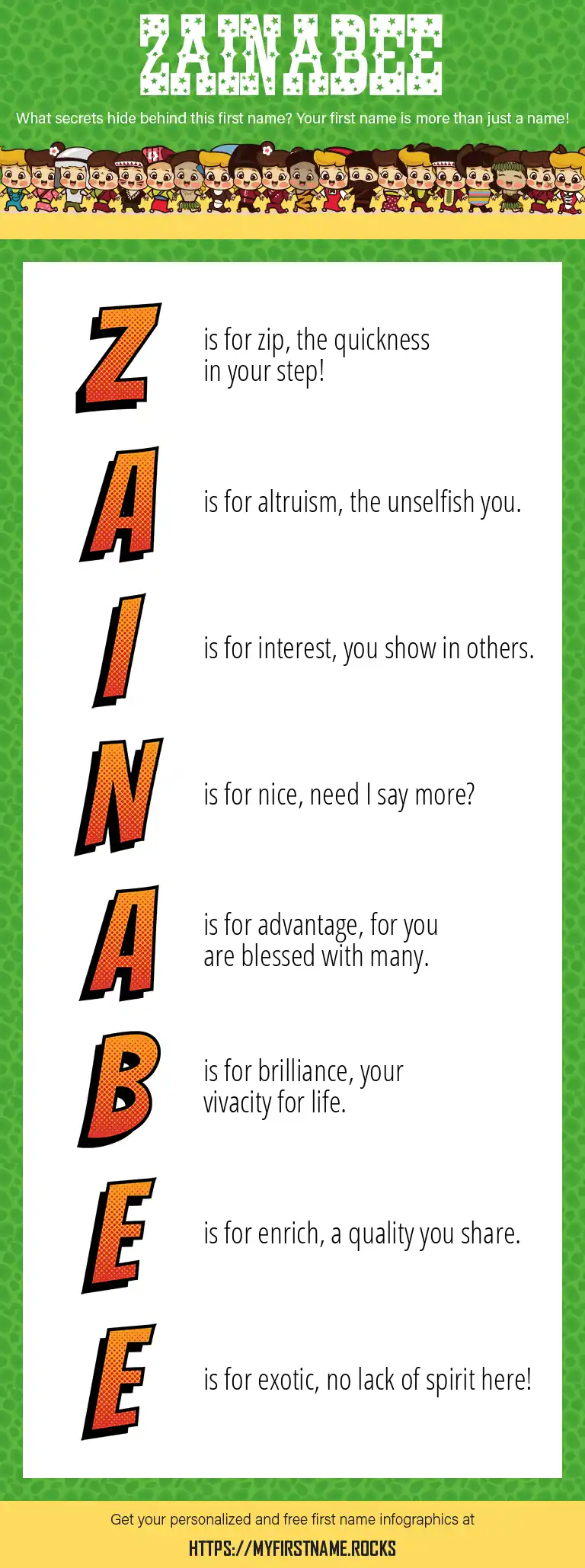 ZAINABEE

What secrets hide behind this first name? Your first name is more than just a name!

Z is for zip, the quickness in your step!

A is for altruism, the unselfish you.

I is for interest, you show in others.

N is for nice, need I say more?

A is for advantage, for you are blessed with many.

B is for brilliance, your vivacity for life.

E is for enrich, a quality you share.

E is for exotic, no lack of spirit here!

Get your personalized and free first name infographics at

HTTPS://MYFIRSTNAME.ROCKS