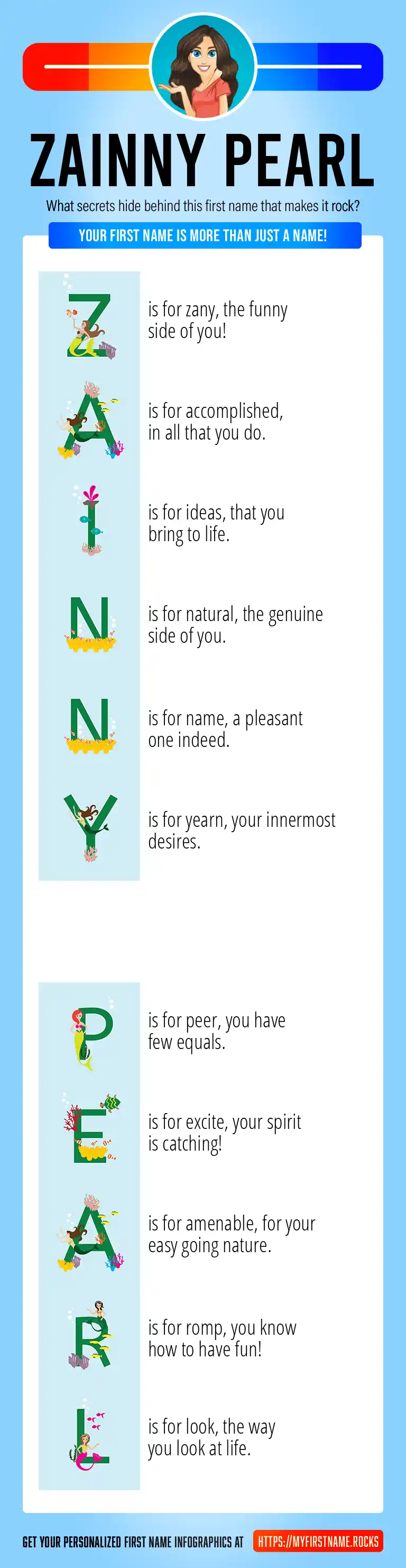 ZAINNY PEARL

What secrets hide behind this first name that makes it rock?

YOUR FIRST NAME IS MORE THAN JUST A NAME!

Z is for zany, the funny side of you!

A is for accomplished, in all that you do.

I is for ideas, that you bring to life.

N is for natural, the genuine side of you.

N is for name, a pleasant one indeed.

Y is for yearn, your innermost desires.

P is for peer, you have few equals.

E is for excite, your spirit is catching!

A is for amenable, for your easy going nature.

R is for romp, you know how to have fun!

L is for look, the way you look at life.

GET YOUR PERSONALIZED FIRST NAME INFOGRAPHICS AT HTTPS://MYFIRSTNAME.ROCKS