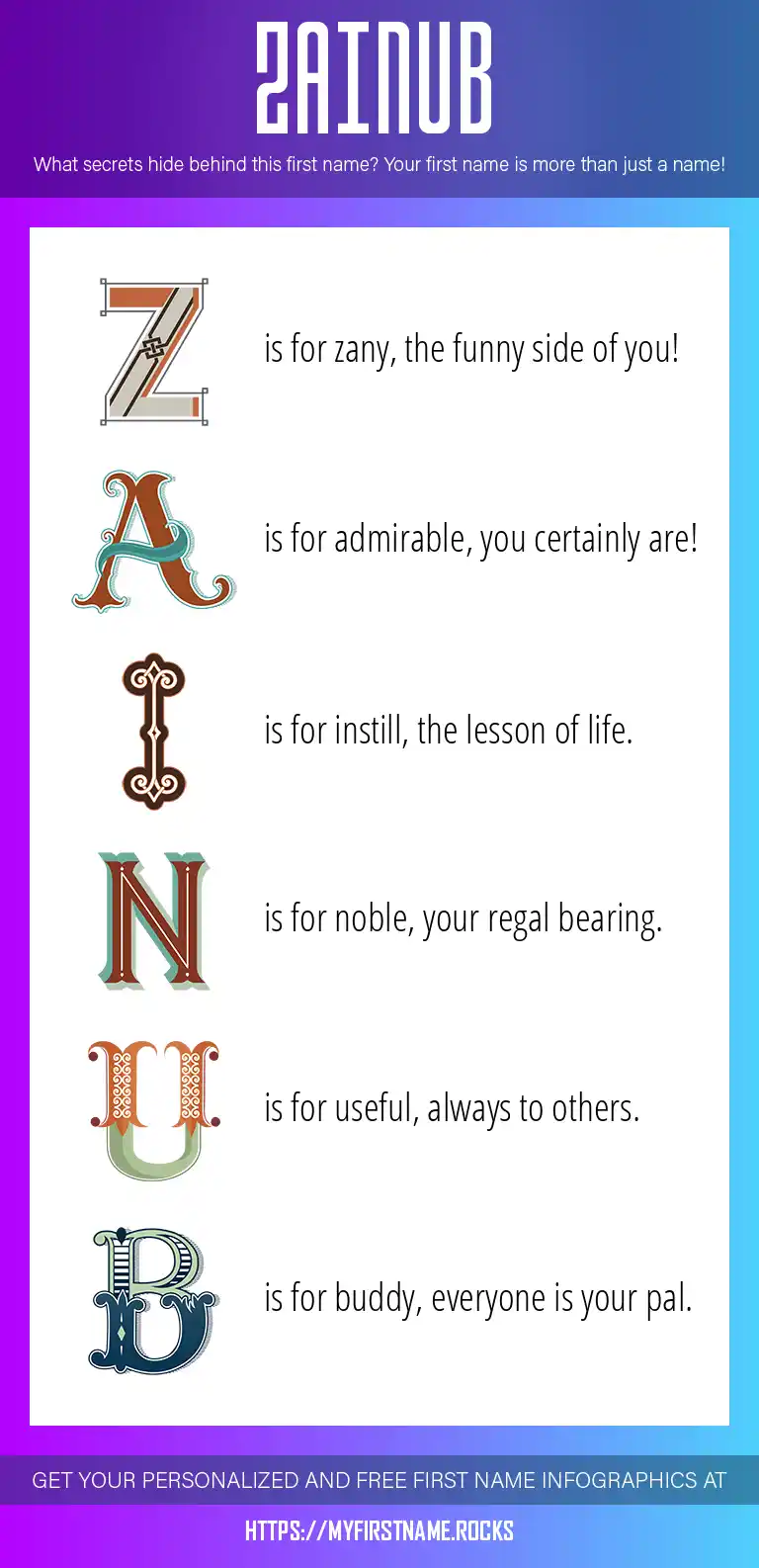 ZAINUB

What secrets hide behind this first name? Your first name is more than just a name!

Z is for zany, the funny side of you!

A is for admirable, you certainly are!

I is for instill, the lesson of life.

N is for noble, your regal bearing.

U is for useful, always to others.

B is for buddy, everyone is your pal.

GET YOUR PERSONALIZED AND FREE FIRST NAME INFOGRAPHICS AT

HTTPS://MYFIRSTNAME.ROCKS