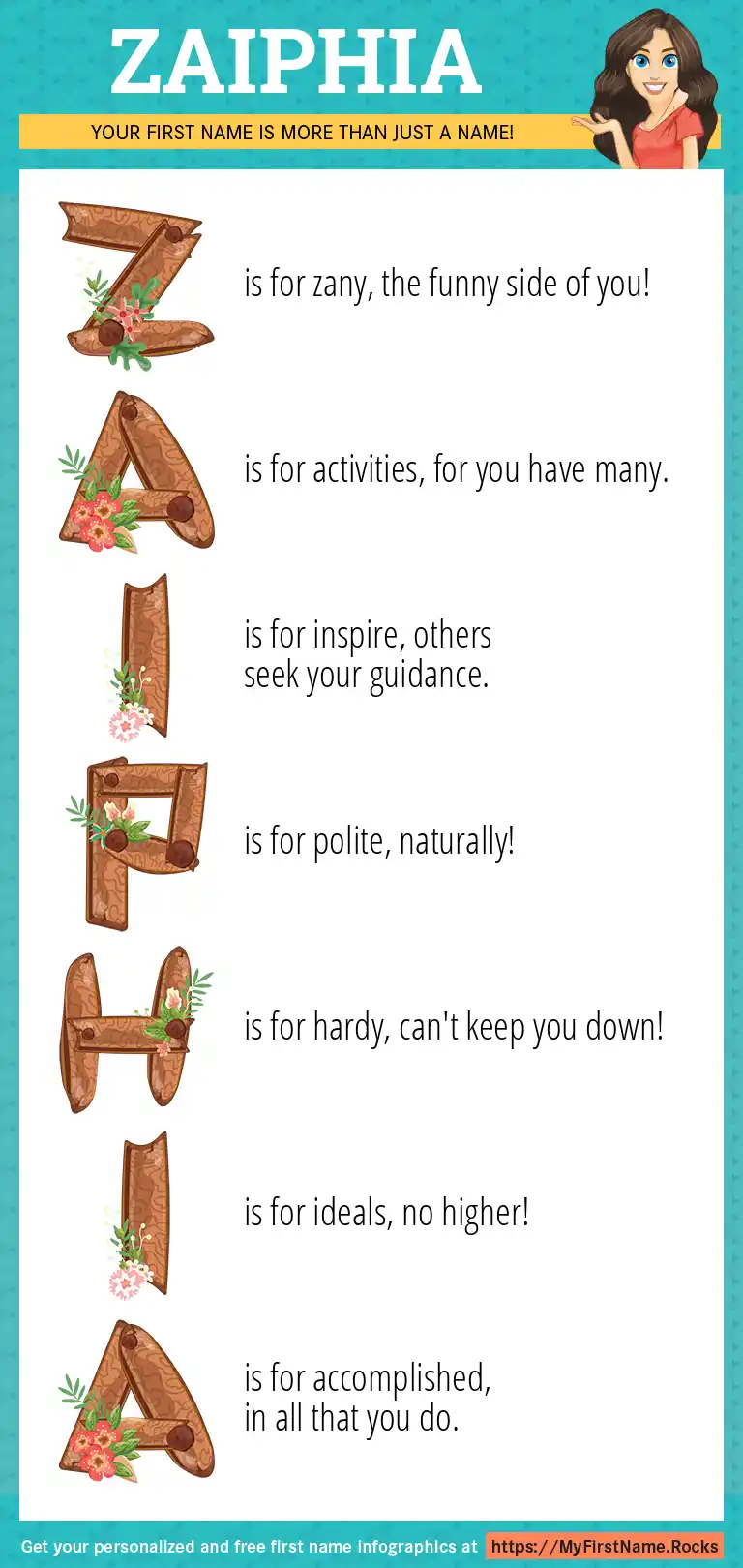 ZAIPHIA

YOUR FIRST NAME IS MORE THAN JUST A NAME!

Z is for zany, the funny side of you!

A is for activities, for you have many.

I is for inspire, others seek your guidance.

P is for polite, naturally!

H is for hardy, can't keep you down!

I is for ideals, no higher!

A is for accomplished, in all that you do.

Get your personalized and free first name infographics at https://MyFirstName.Rocks