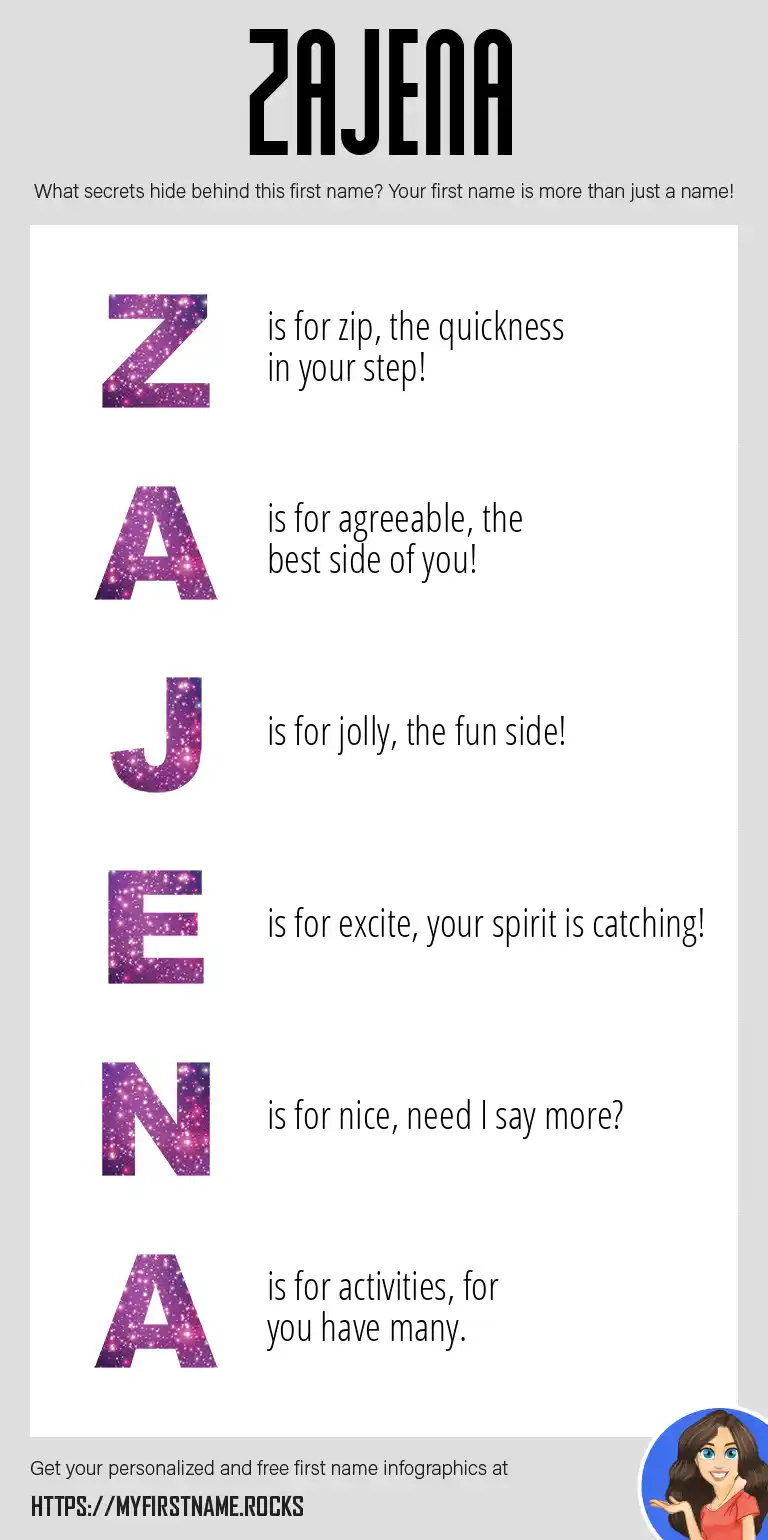 ZAJENA

What secrets hide behind this first name? Your first name is more than just a name!

Z is for zip, the quickness in your step!

A is for agreeable, the best side of you!

J is for jolly, the fun side!

E is for excite, your spirit is catching!

N is for nice, need I say more?

A is for activities, for you have many.

Get your personalized and free first name infographics at

HTTPS://MYFIRSTNAME.ROCKS