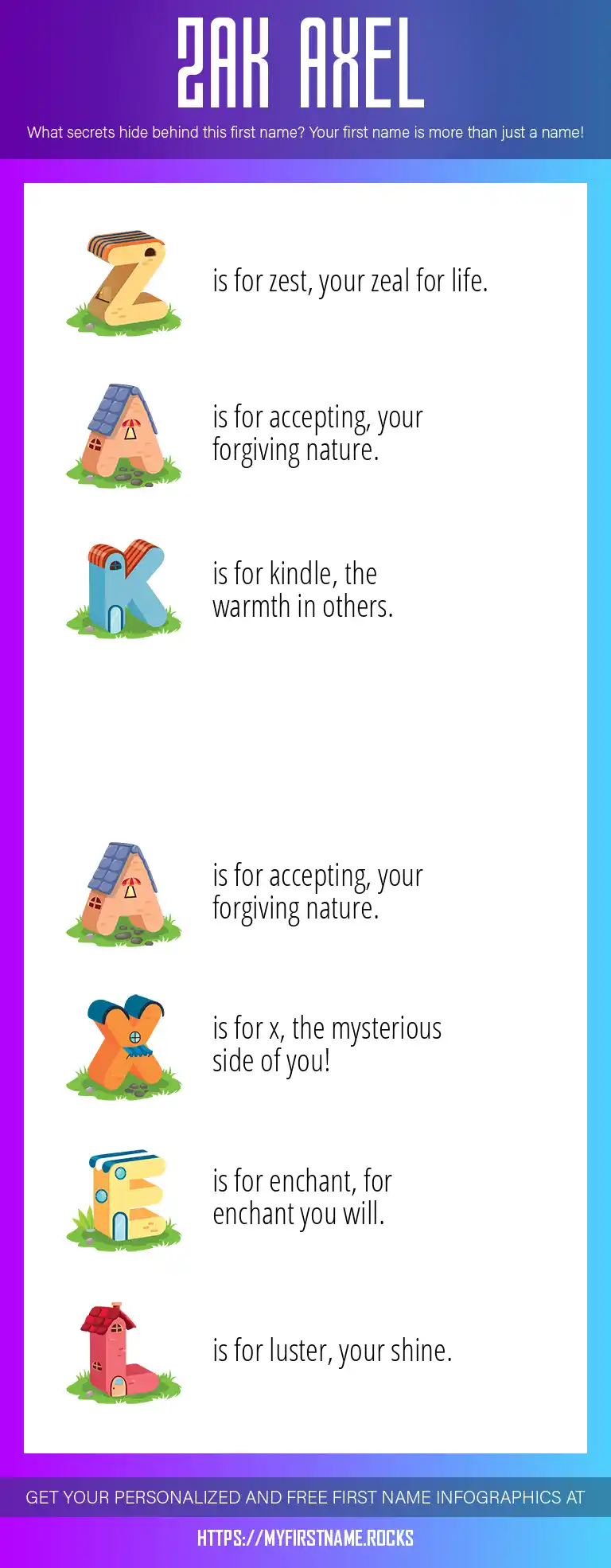 ZAK AXEL

What secrets hide behind this first name? Your first name is more than just a name!

Z is for zest, your zeal for life.

A is for accepting, your forgiving nature.

K is for kindle, the warmth in others.

A is for accepting, your forgiving nature.

X is for x, the mysterious side of you!

E is for enchant, for enchant you will.

L is for luster, your shine.

GET YOUR PERSONALIZED AND FREE FIRST NAME INFOGRAPHICS AT

HTTPS://MYFIRSTNAME.ROCKS