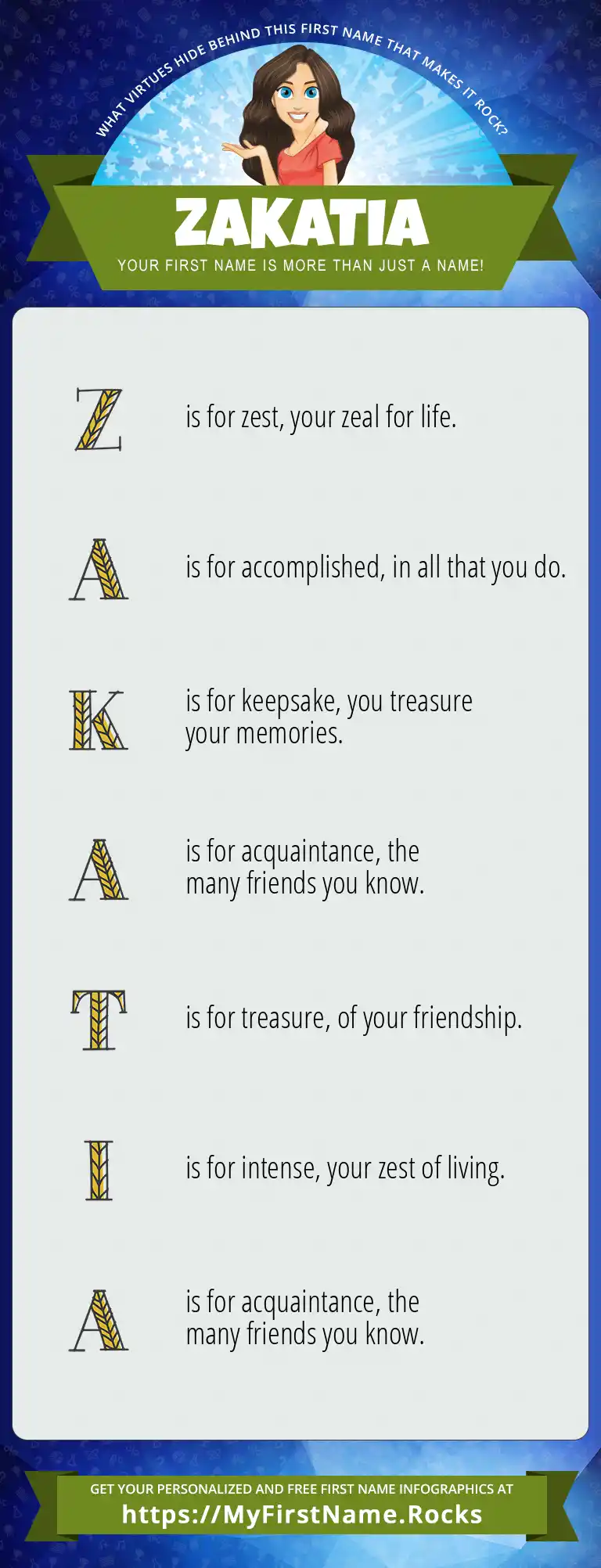 WHAT VIRTUES HIDE BEHIND THIS FIRST NAME THAT MAKES IT ROCK?

ZAKATIA

YOUR FIRST NAME IS MORE THAN JUST A NAME!

Z is for zest, your zeal for life.

A is for accomplished, in all that you do.

K is for keepsake, you treasure your memories.

A is for acquaintance, the many friends you know.

T is for treasure, of your friendship.

I is for intense, your zest of living.

A is for acquaintance, the many friends you know.

GET YOUR PERSONALIZED AND FREE FIRST NAME INFOGRAPHICS AT
https://MyFirstName.Rocks