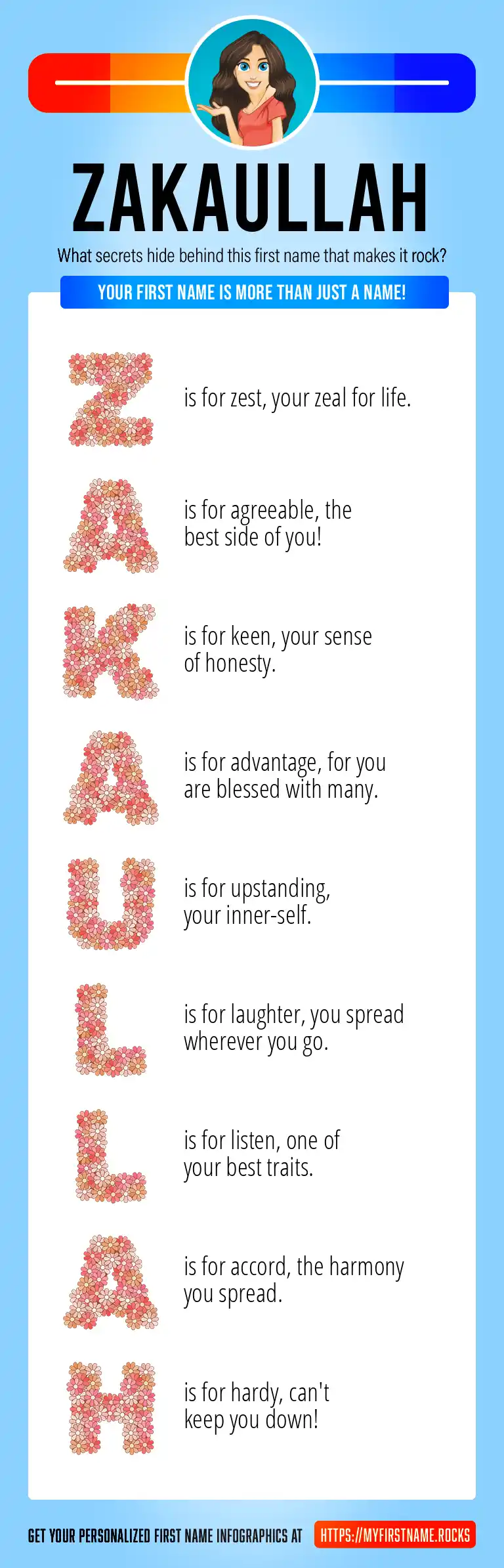 ZAKAULLAH

What secrets hide behind this first name that makes it rock?

YOUR FIRST NAME IS MORE THAN JUST A NAME!

Z is for zest, your zeal for life.

A is for agreeable, the best side of you!

K is for keen, your sense of honesty.

A is for advantage, for you are blessed with many.

U is for upstanding, your inner-self.

L is for laughter, you spread wherever you go.

L is for listen, one of your best traits.

A is for accord, the harmony you spread.

H is for hardy, can't keep you down!

GET YOUR PERSONALIZED FIRST NAME INFOGRAPHICS AT HTTPS://MYFIRSTNAME.ROCKS