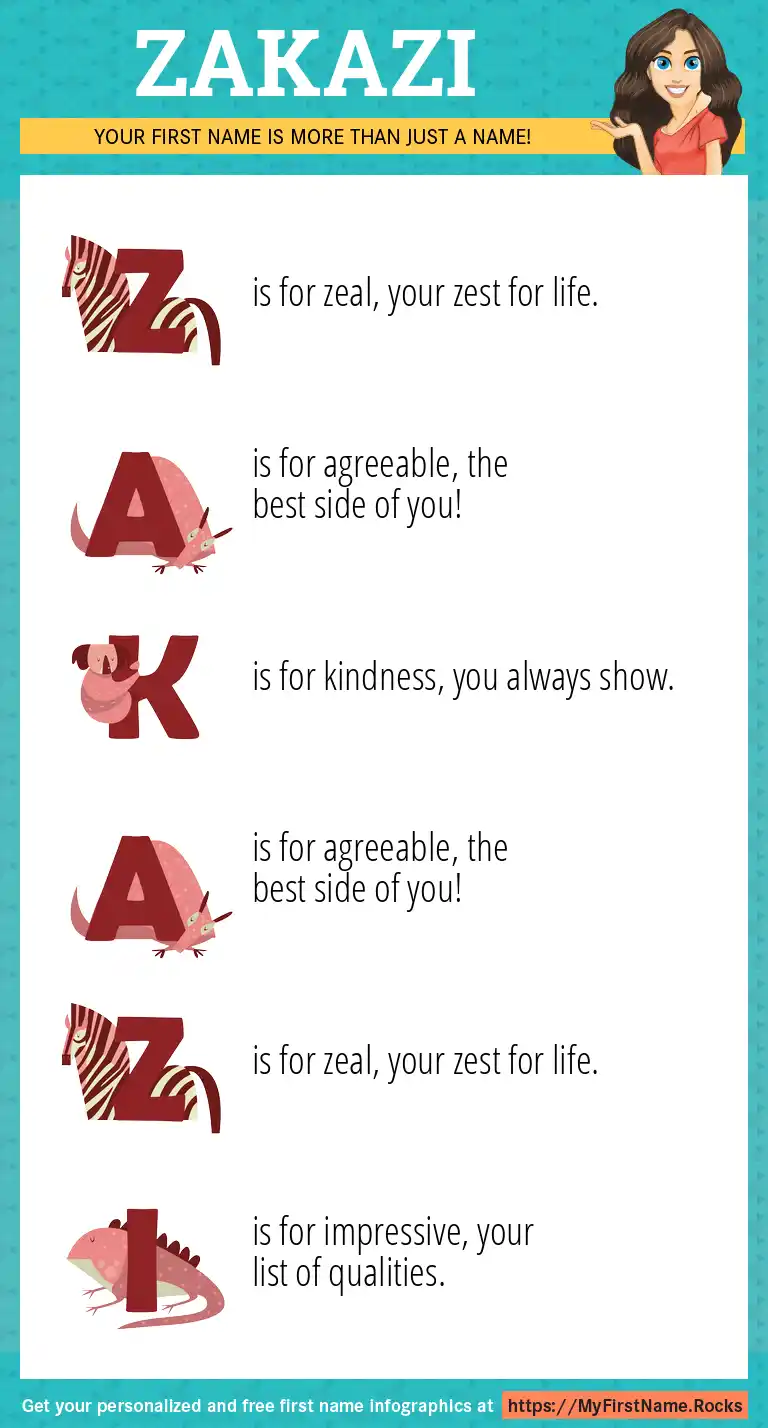 ZAKAZI

YOUR FIRST NAME IS MORE THAN JUST A NAME!

Z is for zeal, your zest for life.

A is for agreeable, the best side of you!

K is for kindness, you always show.

A is for agreeable, the best side of you!

Z is for zeal, your zest for life.

I is for impressive, your list of qualities.

Get your personalized and free first name infographics at https://MyFirstName.Rocks