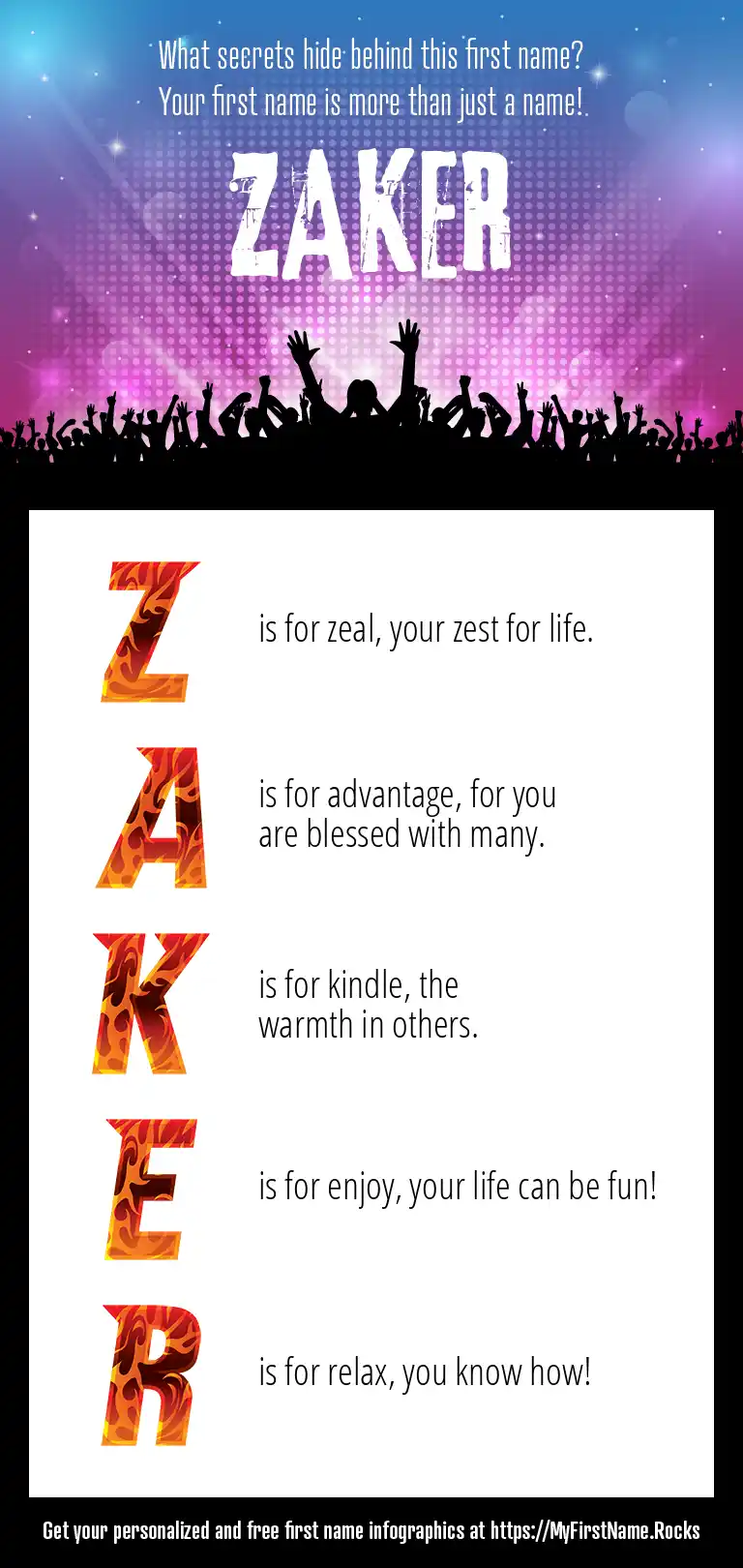 What secrets hide behind this first name?
Your first name is more than just a name!

ZAKER

Z is for zeal, your zest for life.

A is for advantage, for you are blessed with many.

K is for kindle, the warmth in others.

E is for enjoy, your life can be fun!

R is for relax, you know how!

Get your personalized and free first name infographics at https://MyFirstName.Rocks