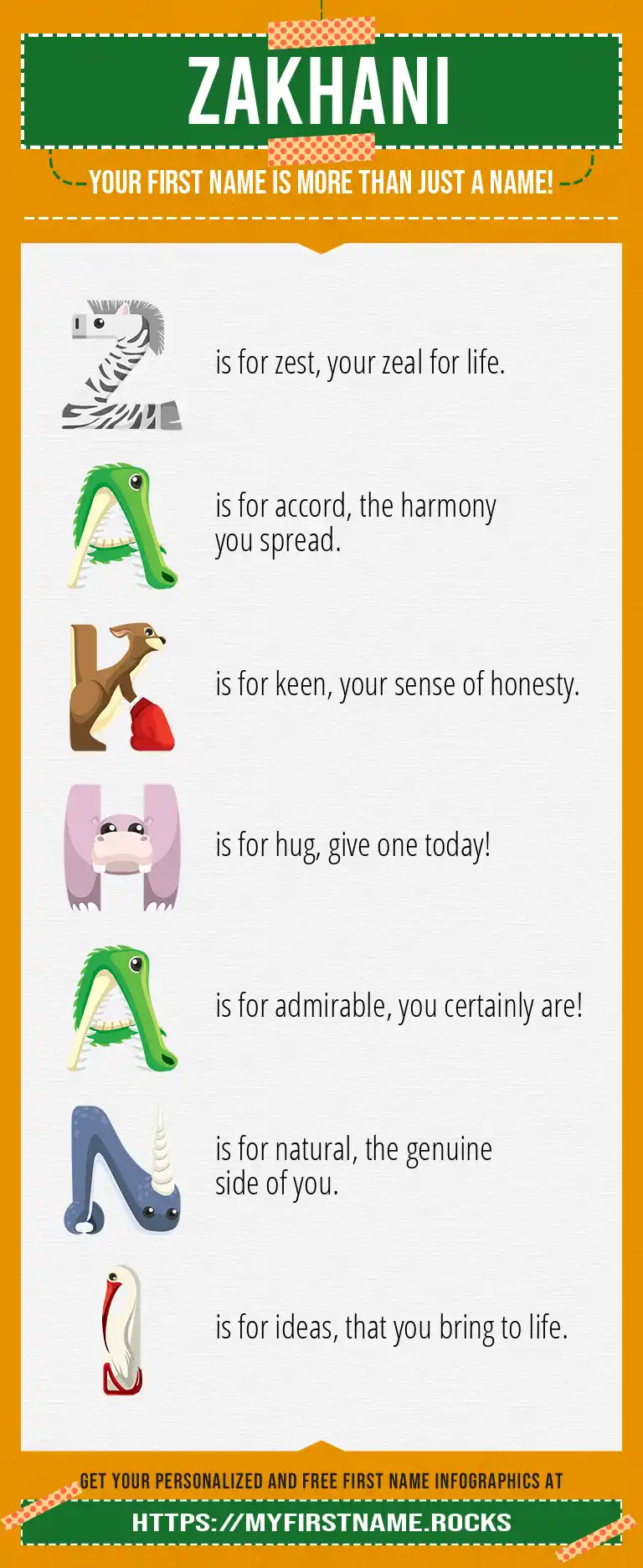 ZAKHANI

YOUR FIRST NAME IS MORE THAN JUST A NAME!

Z is for zest, your zeal for life.

A is for accord, the harmony you spread.

K is for keen, your sense of honesty.

H is for hug, give one today!

A is for admirable, you certainly are!

N is for natural, the genuine side of you.

I is for ideas, that you bring to life.

GET YOUR PERSONALIZED AND FREE FIRST NAME INFOGRAPHICS AT

HTTPS://MYFIRSTNAME.ROCKS