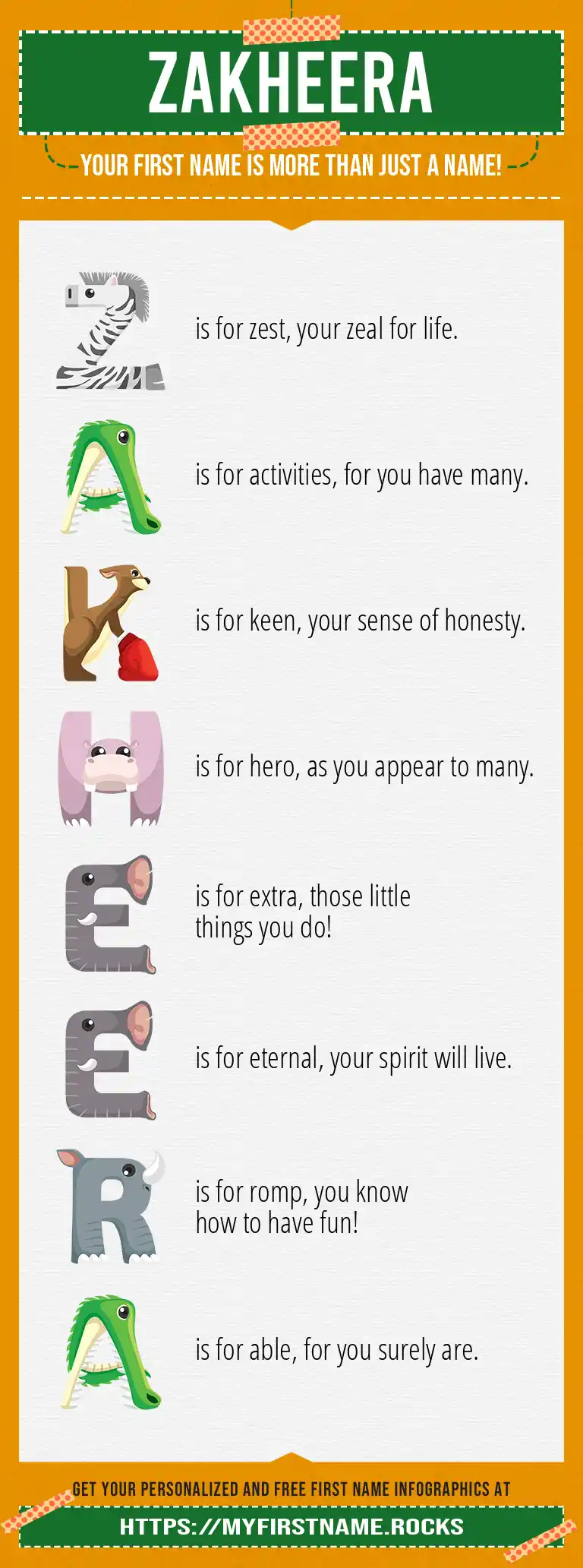 ZAKHEERA

YOUR FIRST NAME IS MORE THAN JUST A NAME!

Z is for zest, your zeal for life.

A is for activities, for you have many.

K is for keen, your sense of honesty.

H is for hero, as you appear to many.

E is for extra, those little things you do!

E is for eternal, your spirit will live.

R is for romp, you know how to have fun!

A is for able, for you surely are.

GET YOUR PERSONALIZED AND FREE FIRST NAME INFOGRAPHICS AT

HTTPS://MYFIRSTNAME.ROCKS