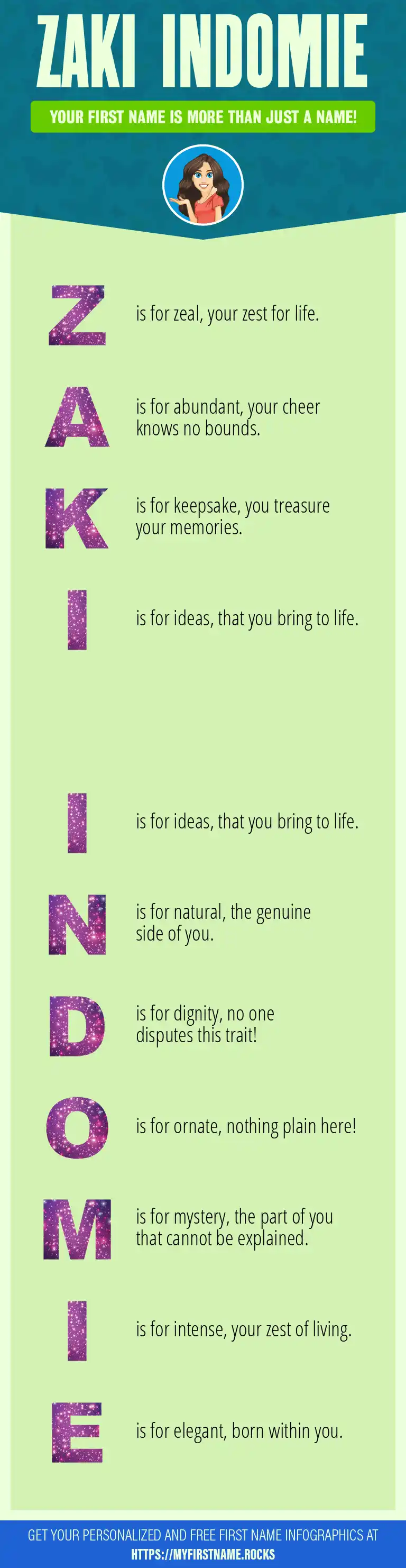 ZAKI INDOMIE

YOUR FIRST NAME IS MORE THAN JUST A NAME!

Z is for zeal, your zest for life.

A is for abundant, your cheer knows no bounds.

K is for keepsake, you treasure your memories.

I is for ideas, that you bring to life.

I is for ideas, that you bring to life.

N is for natural, the genuine side of you.

D is for dignity, no one disputes this trait!

O is for ornate, nothing plain here!

M is for mystery, the part of you that cannot be explained.

I is for intense, your zest of living.

E is for elegant, born within you.

GET YOUR PERSONALIZED AND FREE FIRST NAME INFOGRAPHICS AT HTTPS://MYFIRSTNAME.ROCKS