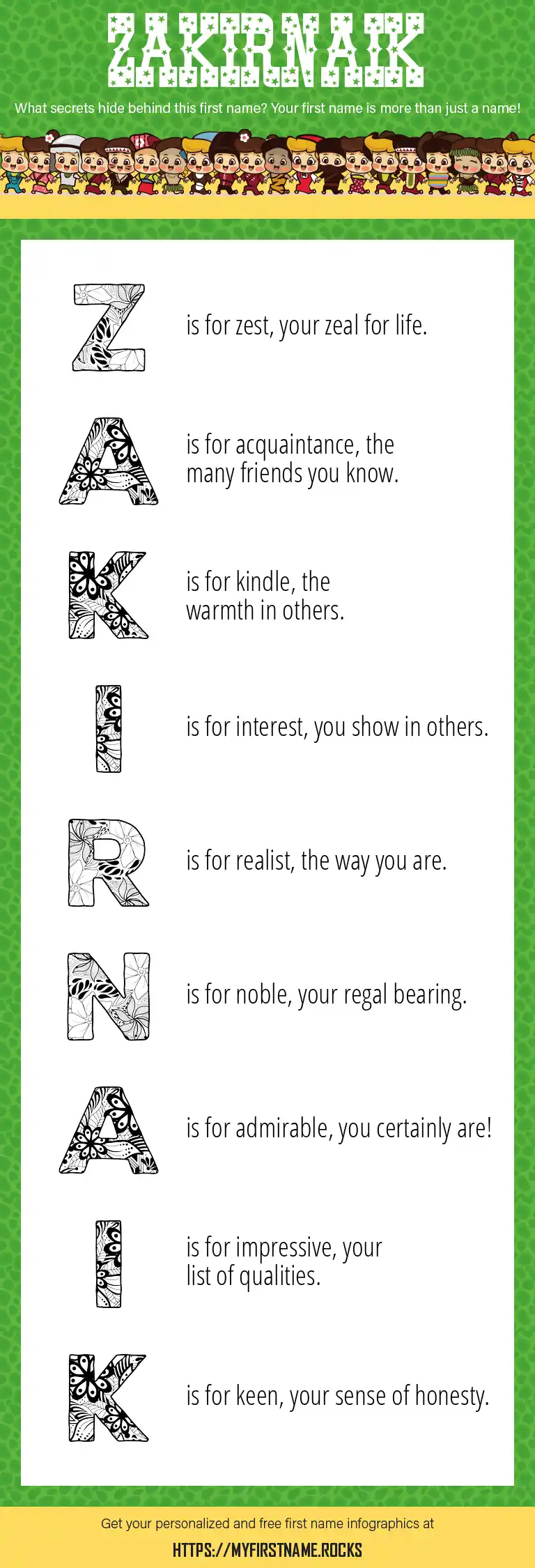 ZAKIRNAIK

What secrets hide behind this first name? Your first name is more than just a name!

Z is for zest, your zeal for life.

A is for acquaintance, the many friends you know.

K is for kindle, the warmth in others.

I is for interest, you show in others.

R is for realist, the way you are.

N is for noble, your regal bearing.

A is for admirable, you certainly are!

I is for impressive, your list of qualities.

K is for keen, your sense of honesty.

Get your personalized and free first name infographics at

HTTPS://MYFIRSTNAME.ROCKS