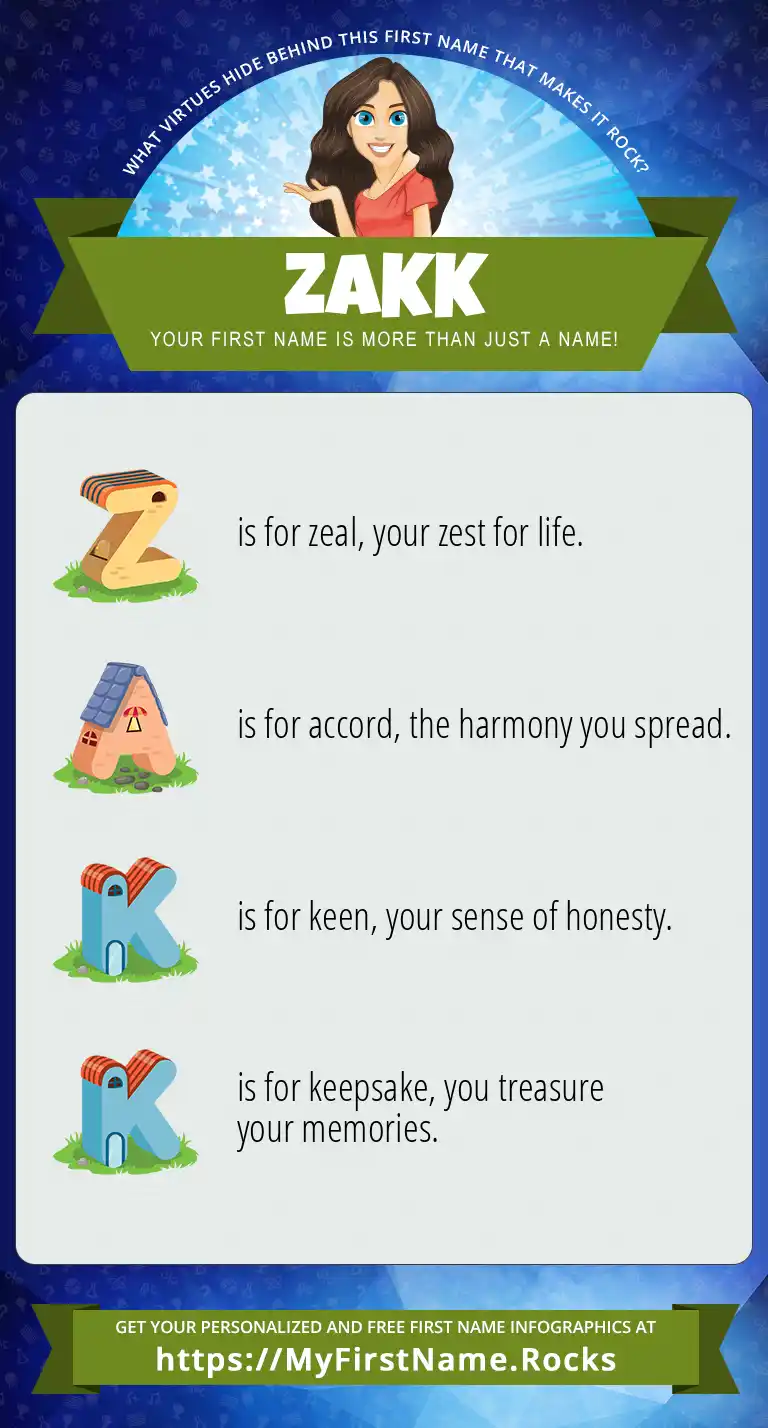 WHAT VIRTUES HIDE BEHIND THIS FIRST NAME THAT MAKES IT ROCK?

ZAKK

YOUR FIRST NAME IS MORE THAN JUST A NAME!

Z is for zeal, your zest for life.

A is for accord, the harmony you spread.

K is for keen, your sense of honesty.

K is for keepsake, you treasure your memories.

GET YOUR PERSONALIZED AND FREE FIRST NAME INFOGRAPHICS AT
https://MyFirstName.Rocks