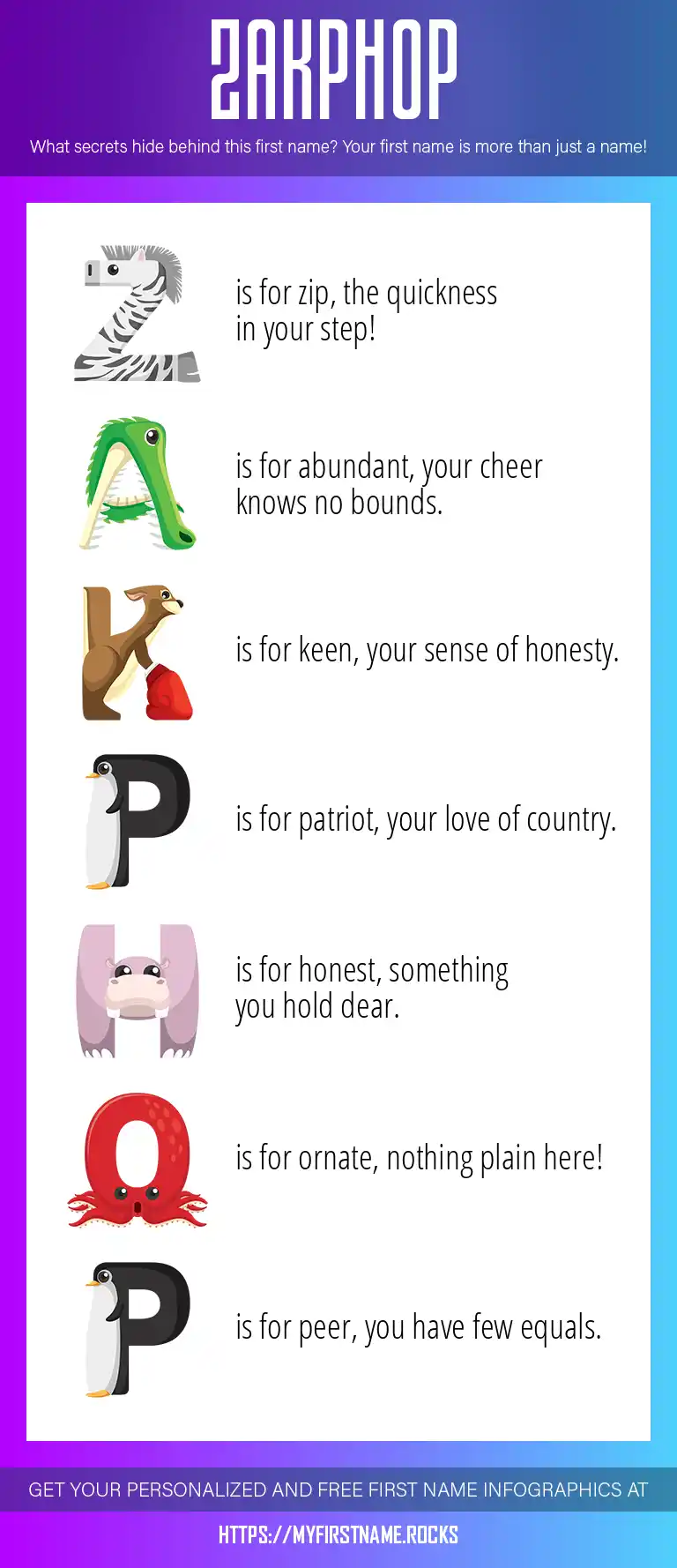 ZAKPHOP

What secrets hide behind this first name? Your first name is more than just a name!

Z is for zip, the quickness in your step!

A is for abundant, your cheer knows no bounds.

K is for keen, your sense of honesty.

P is for patriot, your love of country.

H is for honest, something you hold dear.

O is for ornate, nothing plain here!

P is for peer, you have few equals.

GET YOUR PERSONALIZED AND FREE FIRST NAME INFOGRAPHICS AT

HTTPS://MYFIRSTNAME.ROCKS