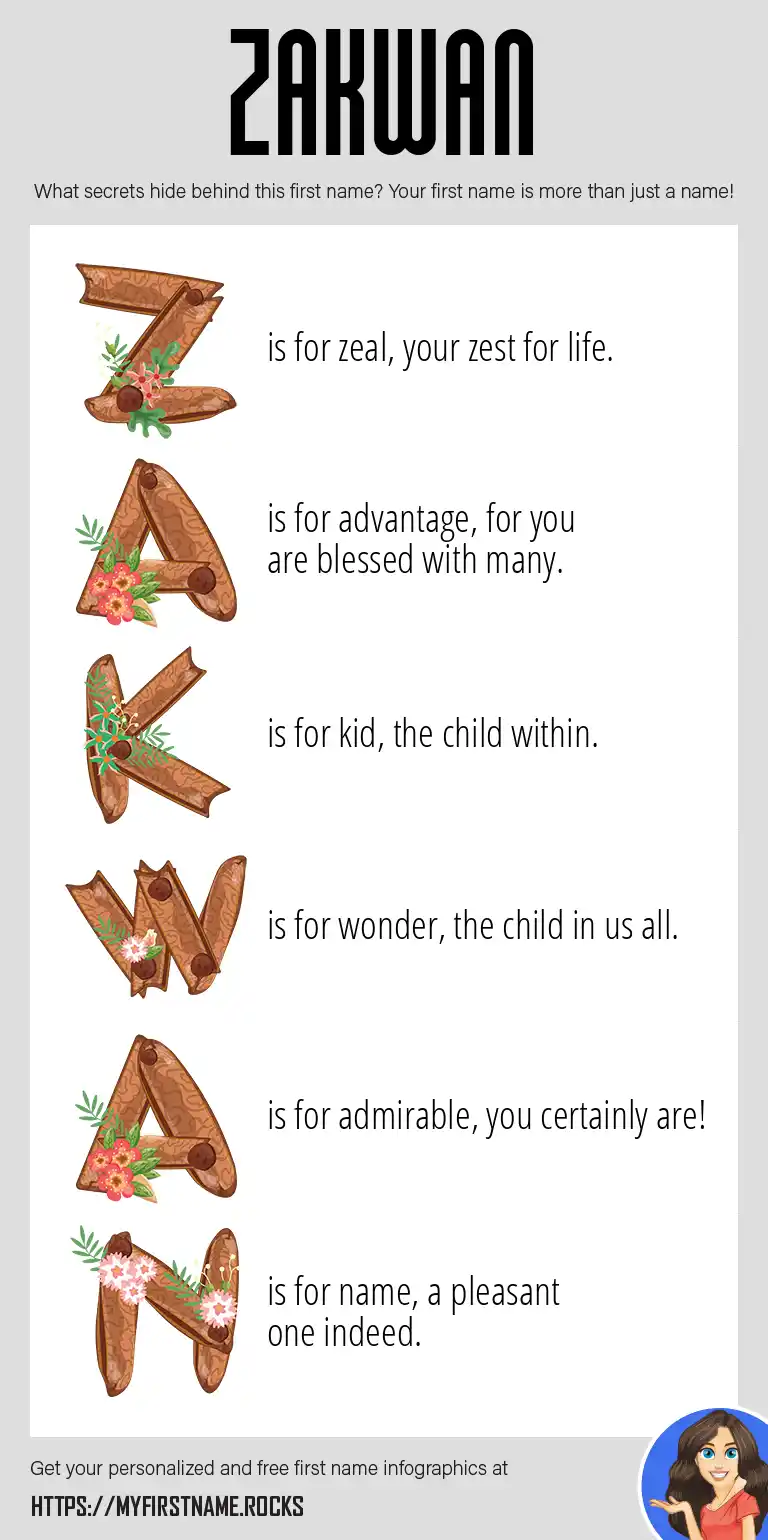 ZAKWAN

What secrets hide behind this first name? Your first name is more than just a name!

Z is for zeal, your zest for life.

A is for advantage, for you are blessed with many.

K is for kid, the child within.

W is for wonder, the child in us all.

A is for admirable, you certainly are!

N is for name, a pleasant one indeed.

Get your personalized and free first name infographics at

HTTPS://MYFIRSTNAME.ROCKS