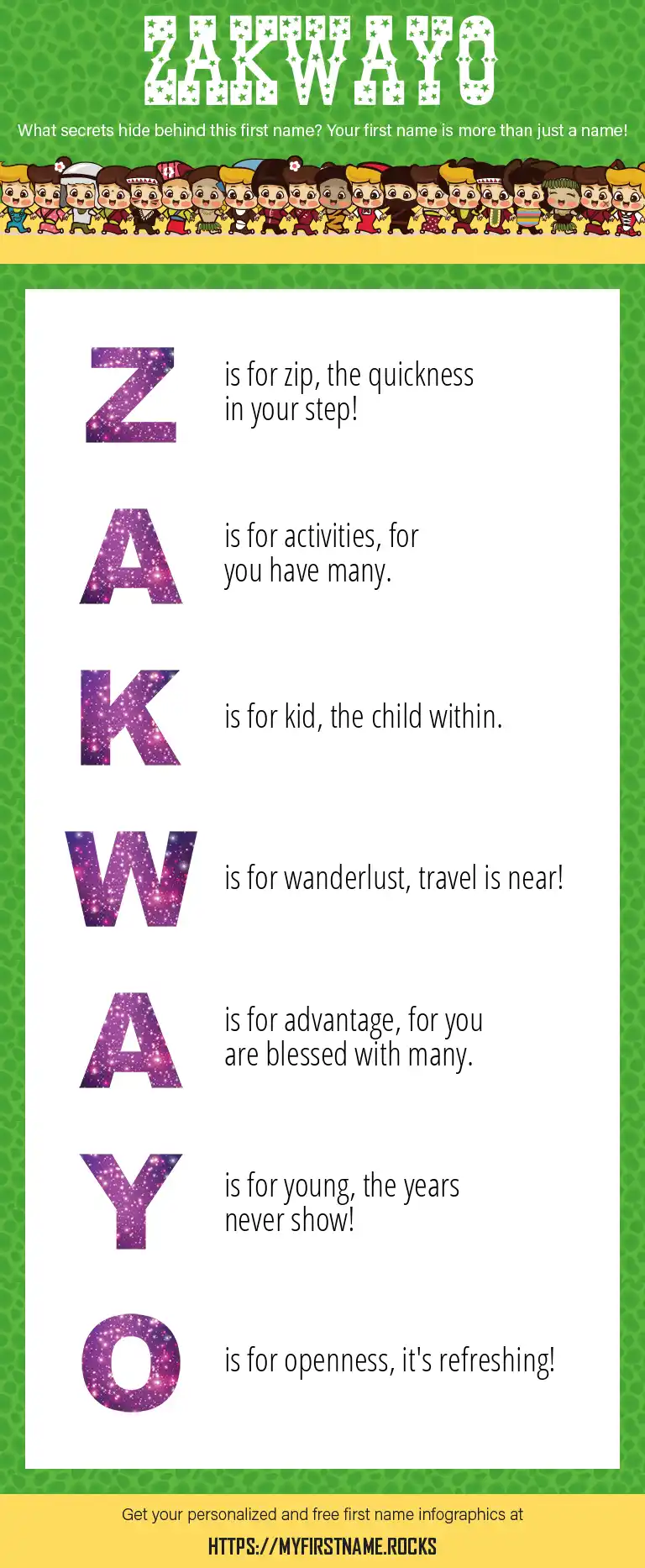 ZAKWAYO

What secrets hide behind this first name? Your first name is more than just a name!

Z is for zip, the quickness in your step!

A is for activities, for you have many.

K is for kid, the child within.

W is for wanderlust, travel is near!

A is for advantage, for you are blessed with many.

Y is for young, the years never show!

O is for openness, it's refreshing!

Get your personalized and free first name infographics at

HTTPS://MYFIRSTNAME.ROCKS