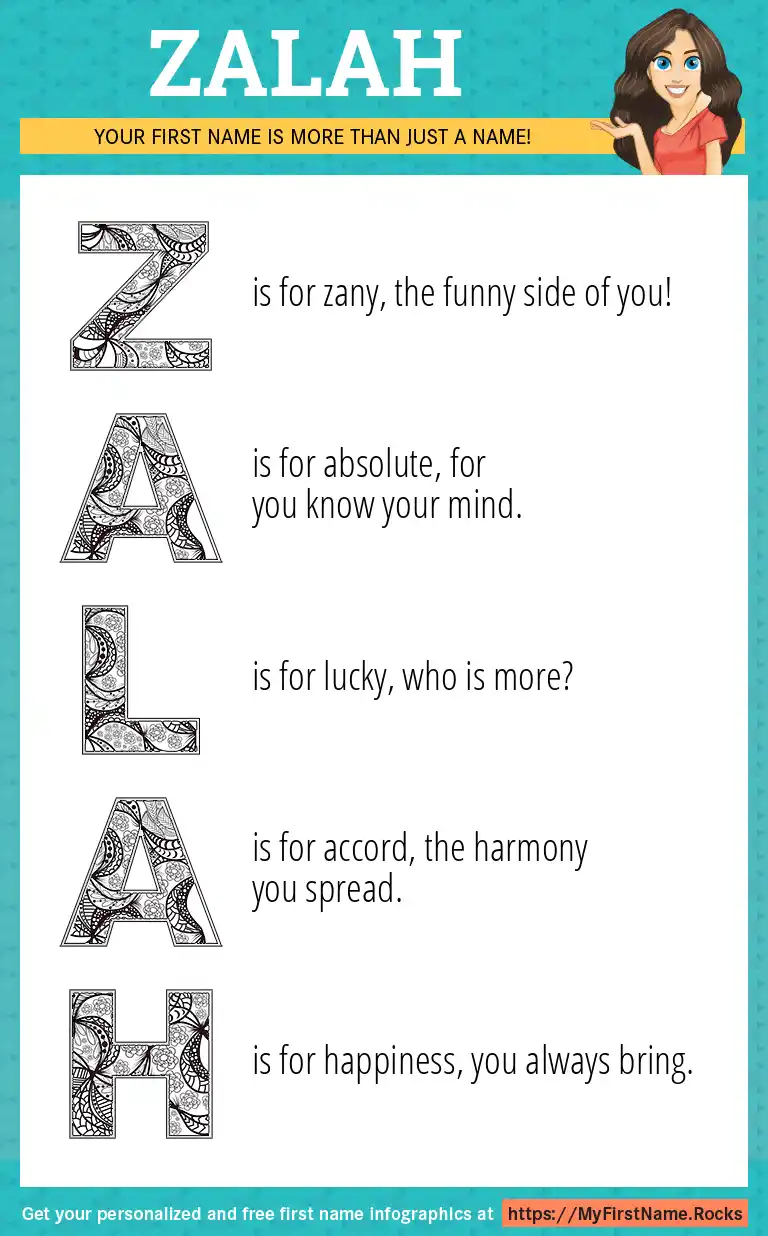 ZALAH

YOUR FIRST NAME IS MORE THAN JUST A NAME!

Z is for zany, the funny side of you!

A is for absolute, for you know your mind.

L is for lucky, who is more?

A is for accord, the harmony you spread.

H is for happiness, you always bring.

Get your personalized and free first name infographics at https://MyFirstName.Rocks