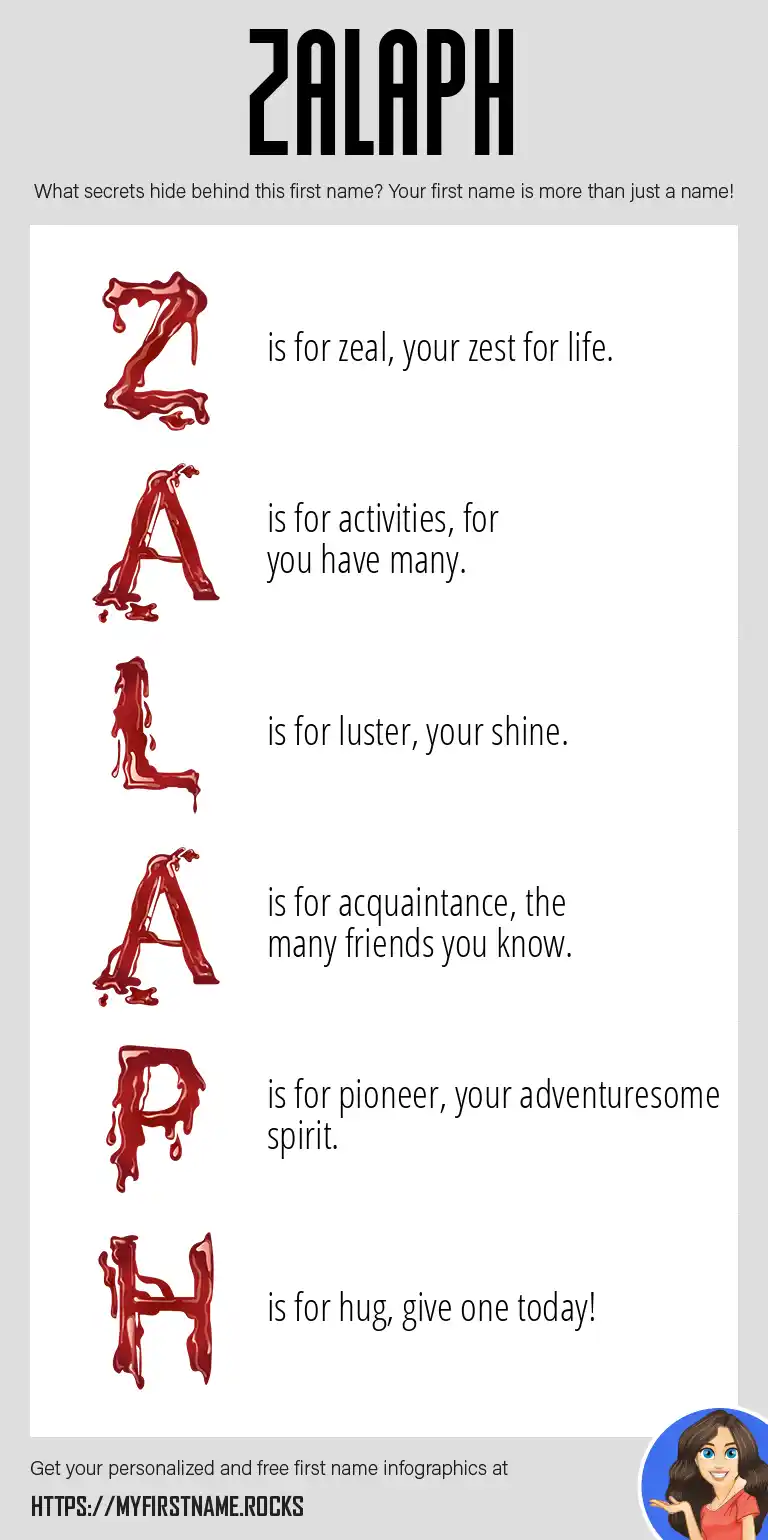 ZALAPH

What secrets hide behind this first name? Your first name is more than just a name!

Z is for zeal, your zest for life.

A is for activities, for you have many.

L is for luster, your shine.

A is for acquaintance, the many friends you know.

P is for pioneer, your adventuresome spirit.

H is for hug, give one today!

Get your personalized and free first name infographics at

HTTPS://MYFIRSTNAME.ROCKS