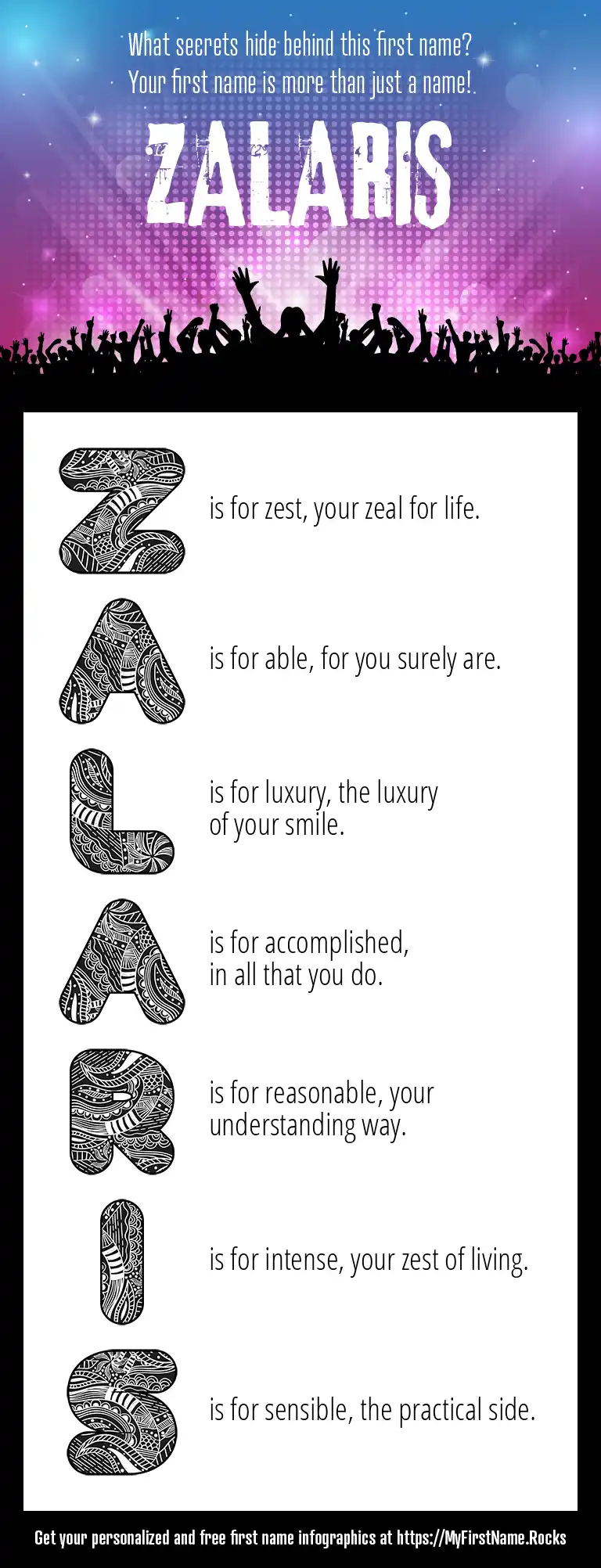 What secrets hide behind this first name?
Your first name is more than just a name!

ZALARIS

Z is for zest, your zeal for life.

A is for able, for you surely are.

L is for luxury, the luxury of your smile.

A is for accomplished, in all that you do.

R is for reasonable, your understanding way.

I is for intense, your zest of living.

S is for sensible, the practical side.

Get your personalized and free first name infographics at https://MyFirstName.Rocks