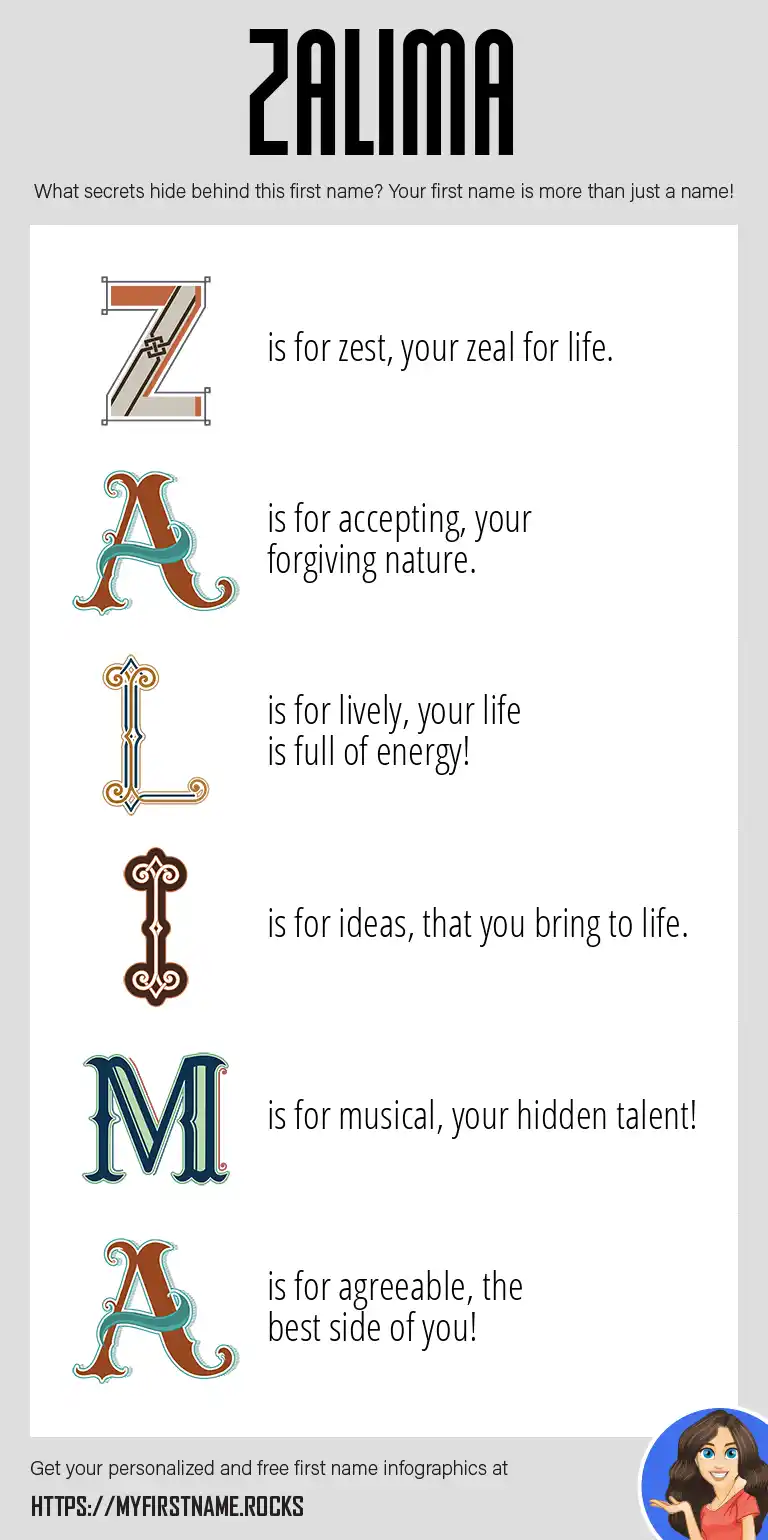 ZALIMA

What secrets hide behind this first name? Your first name is more than just a name!

Z is for zest, your zeal for life.

A is for accepting, your forgiving nature.

L is for lively, your life is full of energy!

I is for ideas, that you bring to life.

M is for musical, your hidden talent!

A is for agreeable, the best side of you!

Get your personalized and free first name infographics at

HTTPS://MYFIRSTNAME.ROCKS