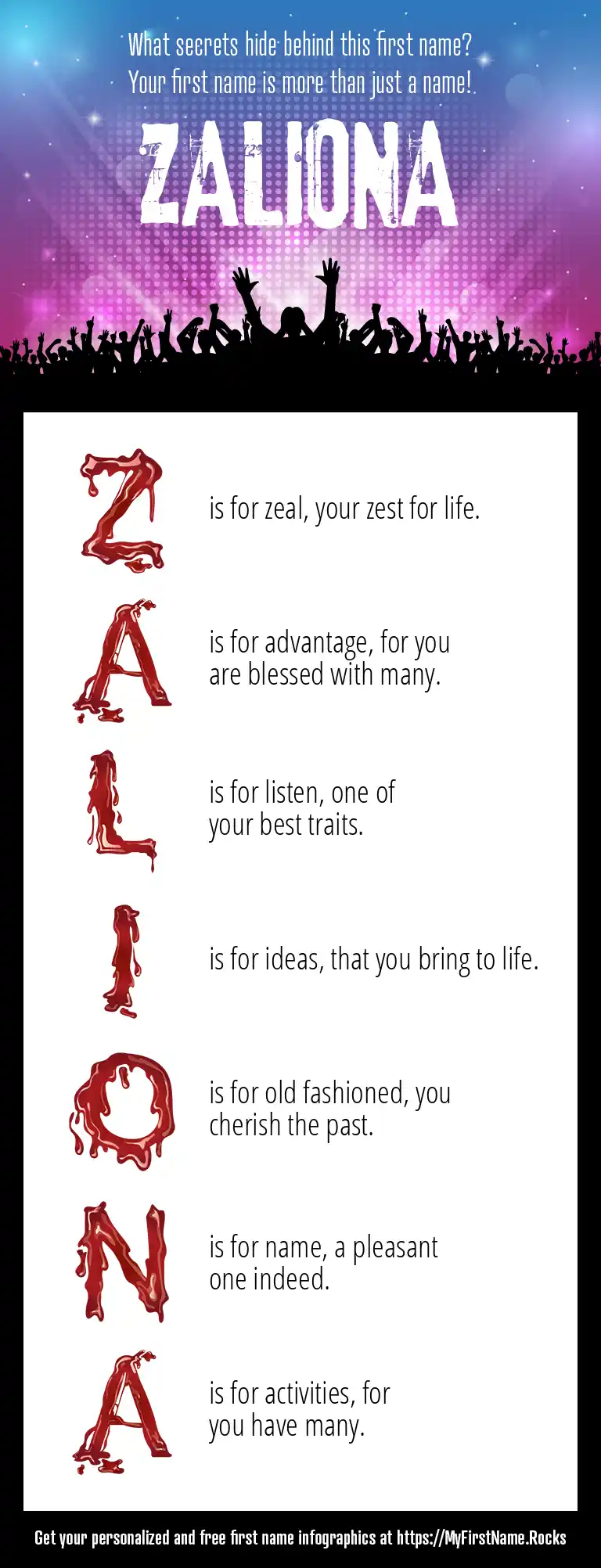 What secrets hide behind this first name?
Your first name is more than just a name!

ZALIONA

Z is for zeal, your zest for life.

A is for advantage, for you are blessed with many.

L is for listen, one of your best traits.

I is for ideas, that you bring to life.

O is for old fashioned, you cherish the past.

N is for name, a pleasant one indeed.

A is for activities, for you have many.

Get your personalized and free first name infographics at https://MyFirstName.Rocks