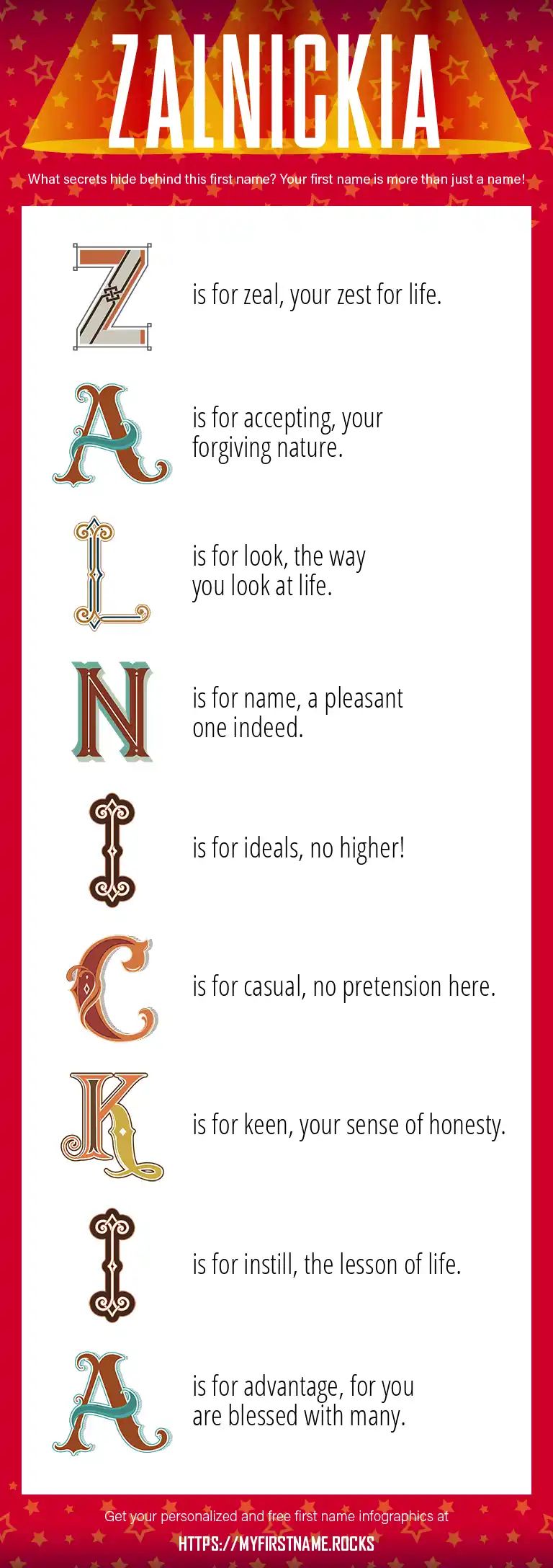 ZALNICKIA

What secrets hide behind this first name? Your first name is more than just a name!

Z is for zeal, your zest for life.

A is for accepting, your forgiving nature.

L is for look, the way you look at life.

N is for name, a pleasant one indeed.

I is for ideals, no higher!

C is for casual, no pretension here.

K is for keen, your sense of honesty.

I is for instill, the lesson of life.

A is for advantage, for you are blessed with many.

Get your personalized and free first name infographics at

HTTPS://MYFIRSTNAME.ROCKS