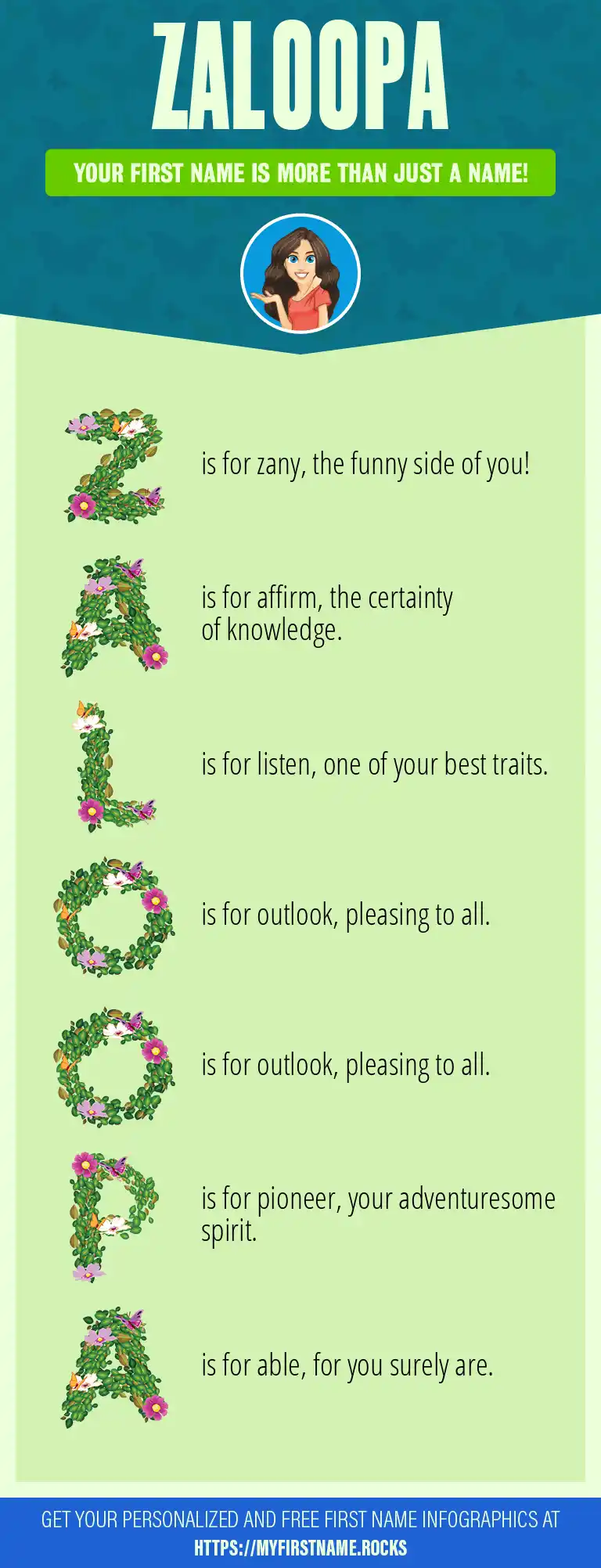 ZALOOPA

YOUR FIRST NAME IS MORE THAN JUST A NAME!

Z is for zany, the funny side of you!

A is for affirm, the certainty of knowledge.

L is for listen, one of your best traits.

O is for outlook, pleasing to all.

O is for outlook, pleasing to all.

P is for pioneer, your adventuresome spirit.

A is for able, for you surely are.

GET YOUR PERSONALIZED AND FREE FIRST NAME INFOGRAPHICS AT HTTPS://MYFIRSTNAME.ROCKS