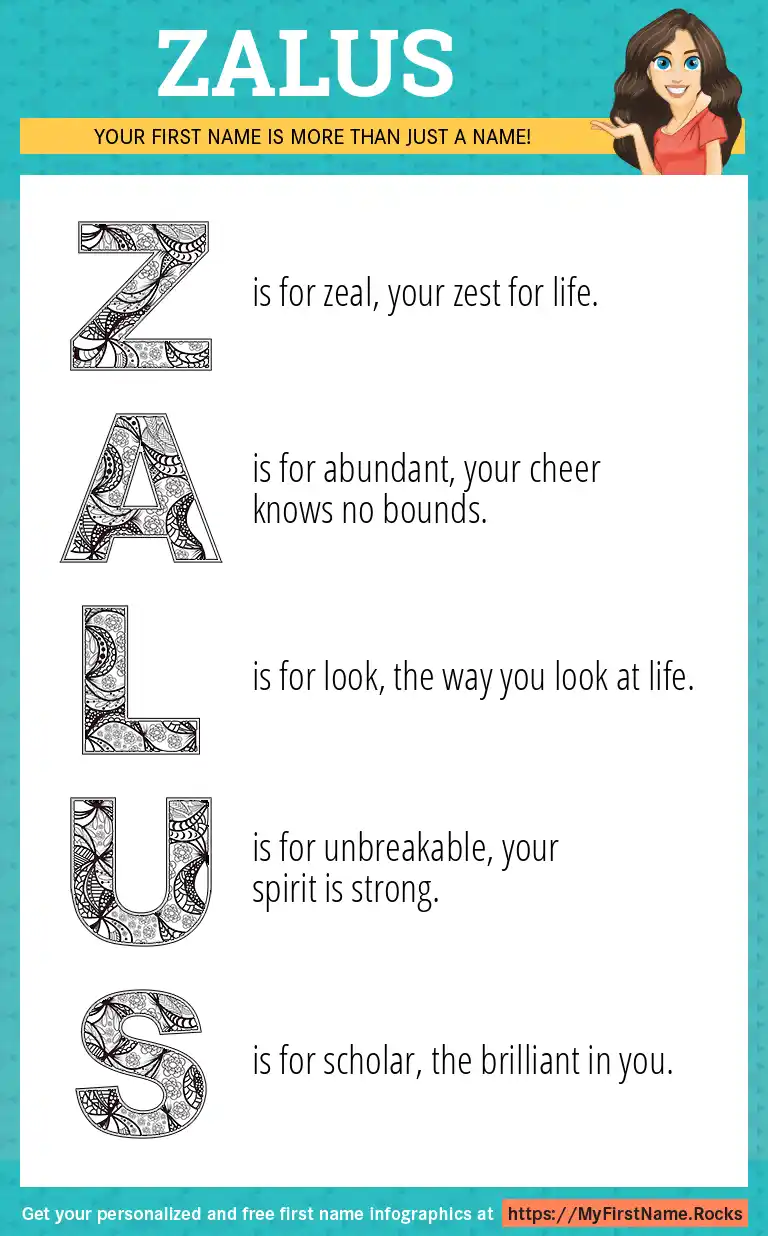 ZALUS

YOUR FIRST NAME IS MORE THAN JUST A NAME!

Z is for zeal, your zest for life.

A is for abundant, your cheer knows no bounds.

L is for look, the way you look at life.

U is for unbreakable, your spirit is strong.

S is for scholar, the brilliant in you.

Get your personalized and free first name infographics at https://MyFirstName.Rocks