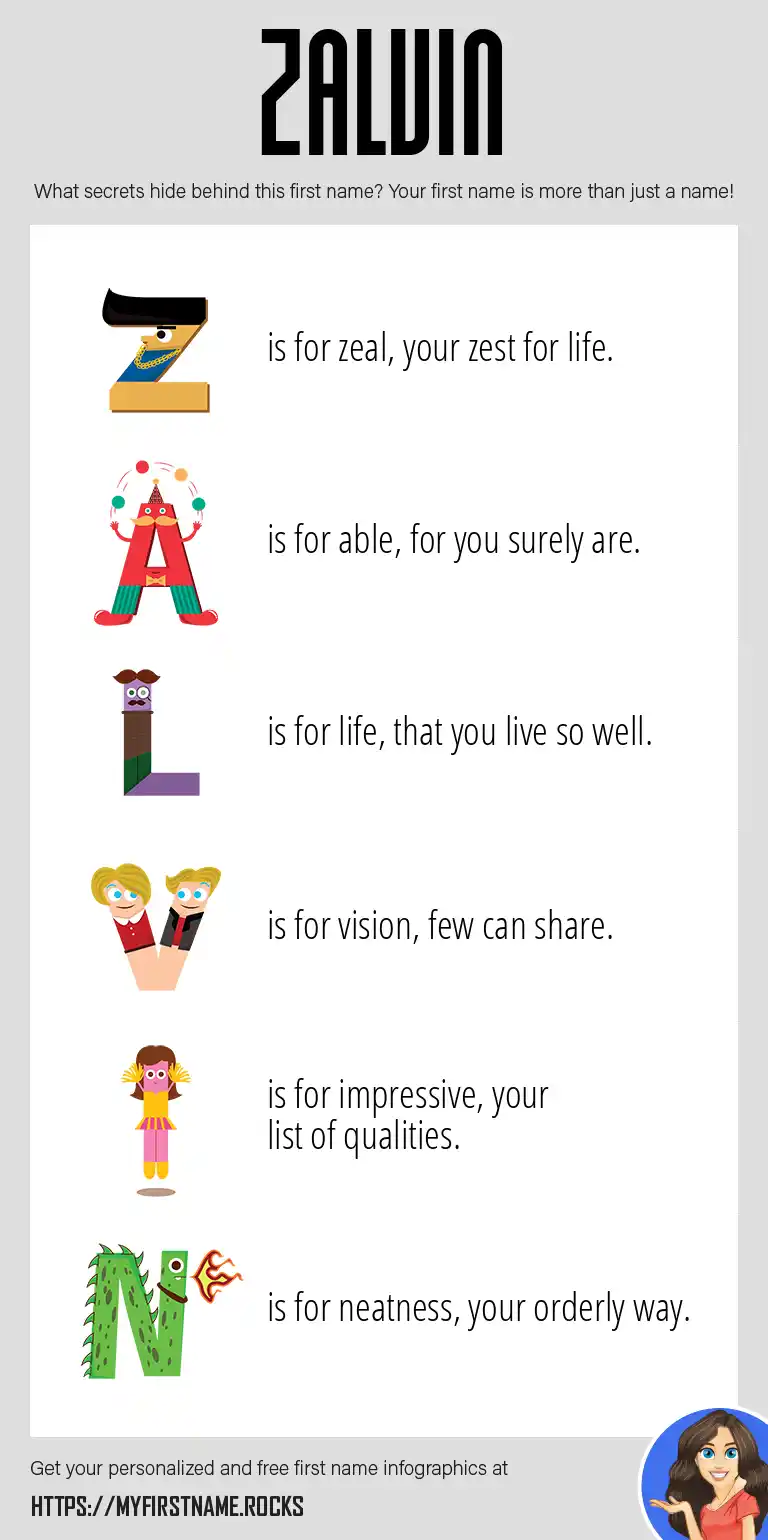 ZALVIN

What secrets hide behind this first name? Your first name is more than just a name!

Z is for zeal, your zest for life.

A is for able, for you surely are.

L is for life, that you live so well.

V is for vision, few can share.

I is for impressive, your list of qualities.

N is for neatness, your orderly way.

Get your personalized and free first name infographics at

HTTPS://MYFIRSTNAME.ROCKS