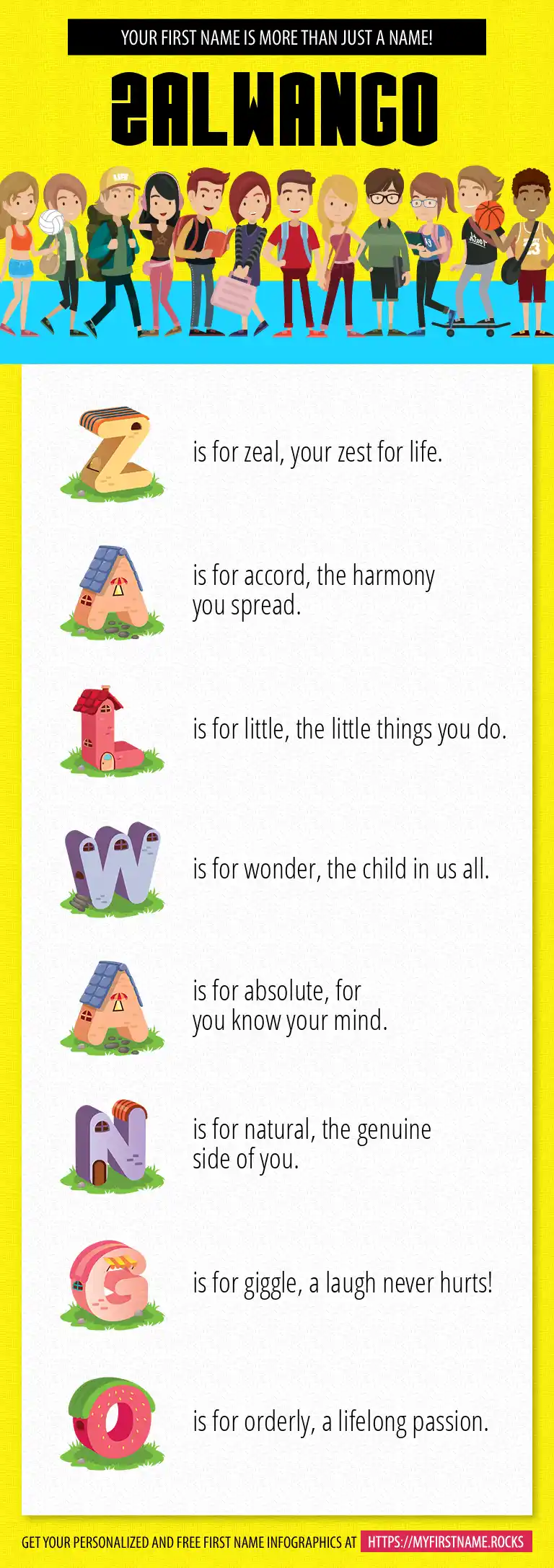 YOUR FIRST NAME IS MORE THAN JUST A NAME!

ZALWANGO

Z is for zeal, your zest for life.

A is for accord, the harmony you spread.

L is for little, the little things you do.

W is for wonder, the child in us all.

A is for absolute, for you know your mind.

N is for natural, the genuine side of you.

G is for giggle, a laugh never hurts!

O is for orderly, a lifelong passion.

GET YOUR PERSONALIZED AND FREE FIRST NAME INFOGRAPHICS AT HTTPS://MYFIRSTNAME.ROCKS