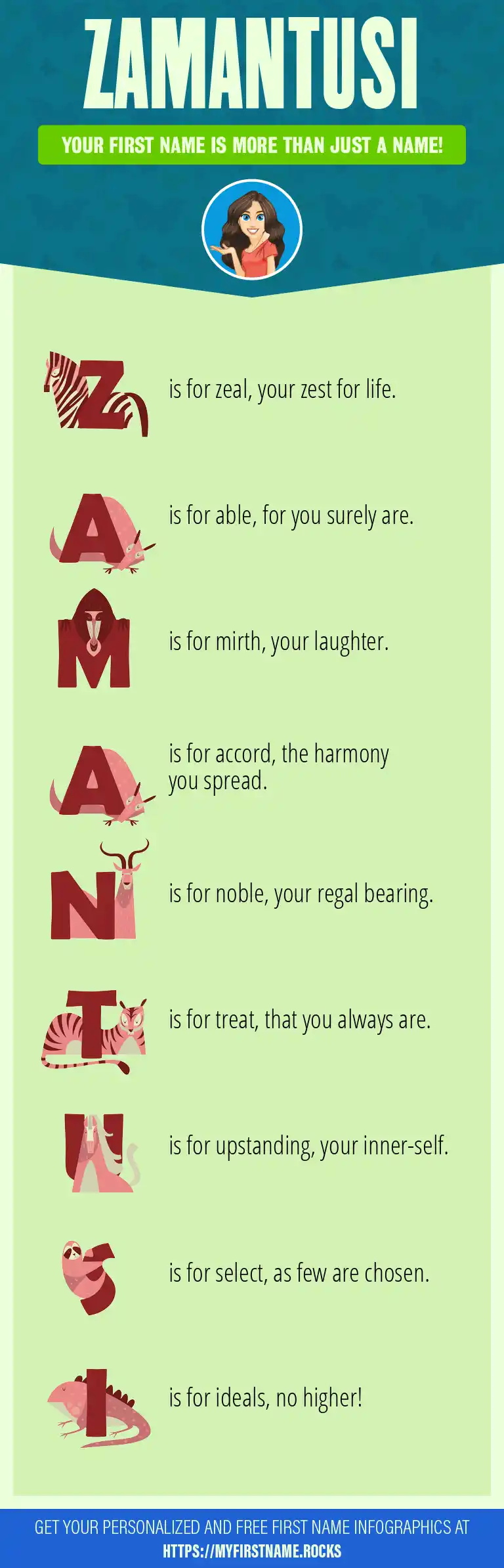 ZAMANTUSI

YOUR FIRST NAME IS MORE THAN JUST A NAME!

Z is for zeal, your zest for life.

A is for able, for you surely are.

M is for mirth, your laughter.

A is for accord, the harmony you spread.

N is for noble, your regal bearing.

T is for treat, that you always are.

U is for upstanding, your inner-self.

S is for select, as few are chosen.

I is for ideals, no higher!

GET YOUR PERSONALIZED AND FREE FIRST NAME INFOGRAPHICS AT HTTPS://MYFIRSTNAME.ROCKS