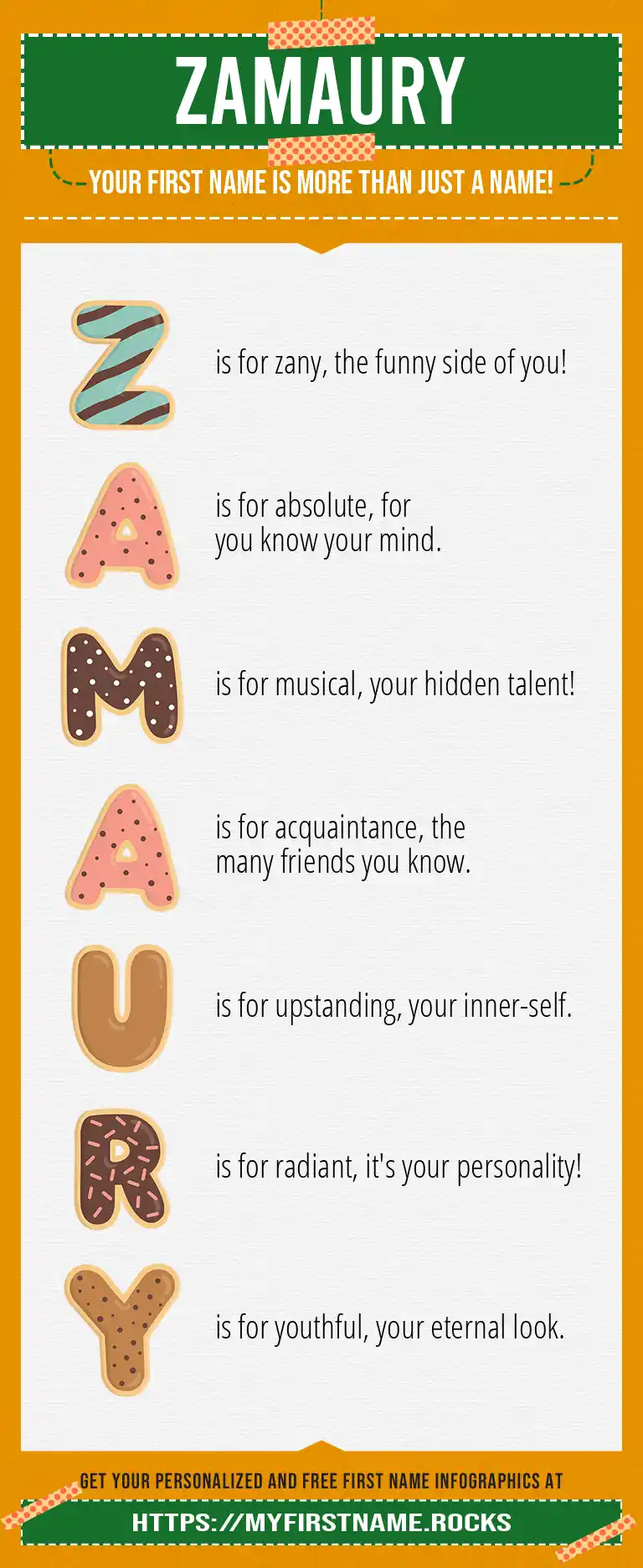 ZAMAURY

YOUR FIRST NAME IS MORE THAN JUST A NAME!

Z is for zany, the funny side of you!

A is for absolute, for you know your mind.

M is for musical, your hidden talent!

A is for acquaintance, the many friends you know.

U is for upstanding, your inner-self.

R is for radiant, it's your personality!

Y is for youthful, your eternal look.

GET YOUR PERSONALIZED AND FREE FIRST NAME INFOGRAPHICS AT

HTTPS://MYFIRSTNAME.ROCKS