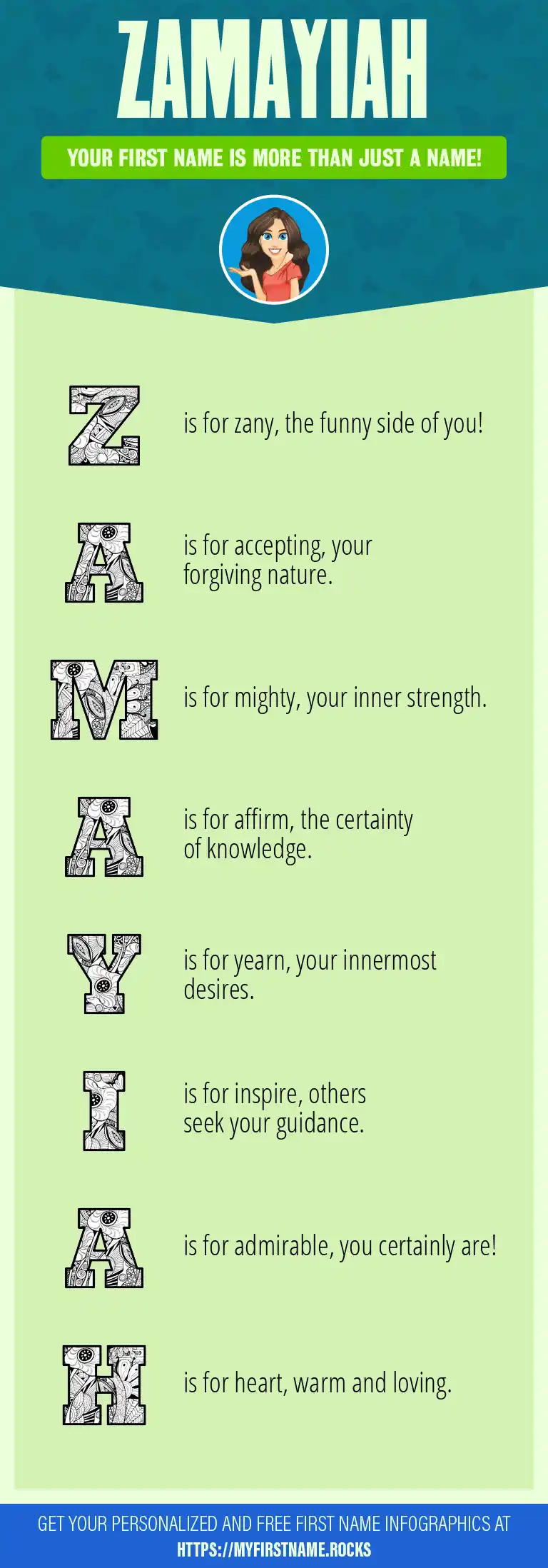 ZAMAYIAH

YOUR FIRST NAME IS MORE THAN JUST A NAME!

Z is for zany, the funny side of you!

A is for accepting, your forgiving nature.

M is for mighty, your inner strength.

A is for affirm, the certainty of knowledge.

Y is for yearn, your innermost desires.

I is for inspire, others seek your guidance.

A is for admirable, you certainly are!

H is for heart, warm and loving.

GET YOUR PERSONALIZED AND FREE FIRST NAME INFOGRAPHICS AT HTTPS://MYFIRSTNAME.ROCKS