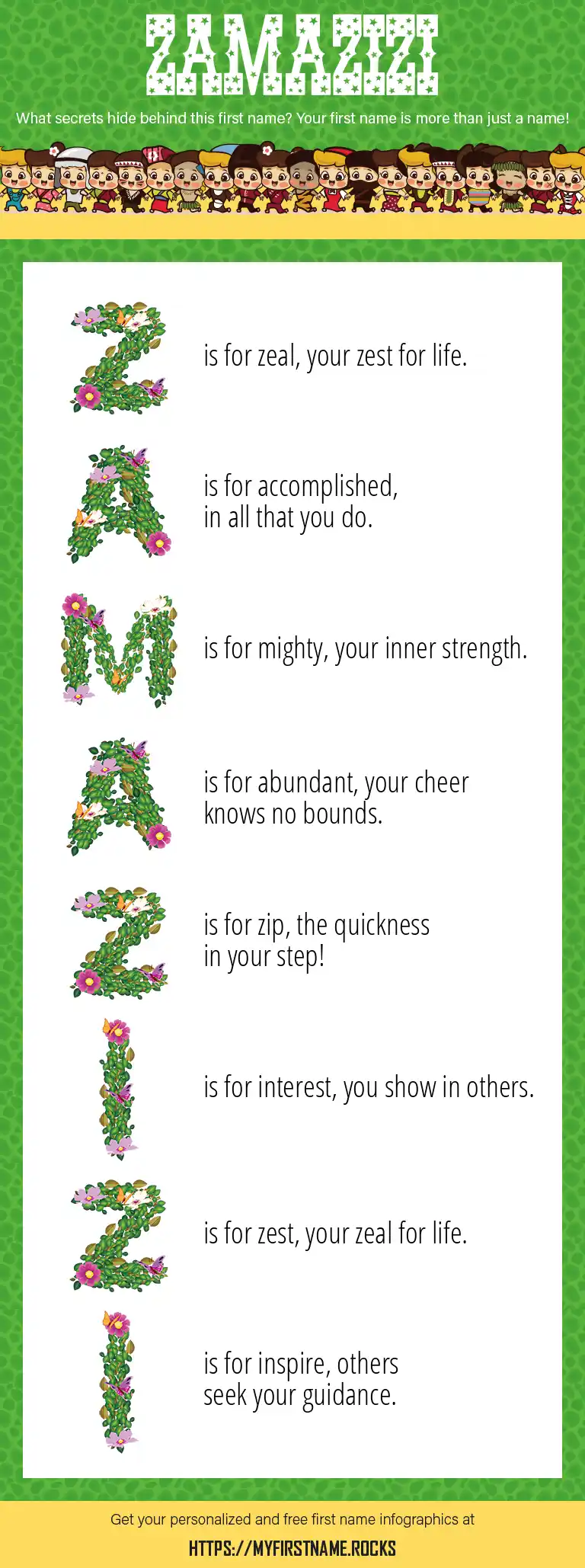 ZAMAZIZI

What secrets hide behind this first name? Your first name is more than just a name!

Z is for zeal, your zest for life.

A is for accomplished, in all that you do.

M is for mighty, your inner strength.

A is for abundant, your cheer knows no bounds.

Z is for zip, the quickness in your step!

I is for interest, you show in others.

Z is for zest, your zeal for life.

I is for inspire, others seek your guidance.

Get your personalized and free first name infographics at

HTTPS://MYFIRSTNAME.ROCKS