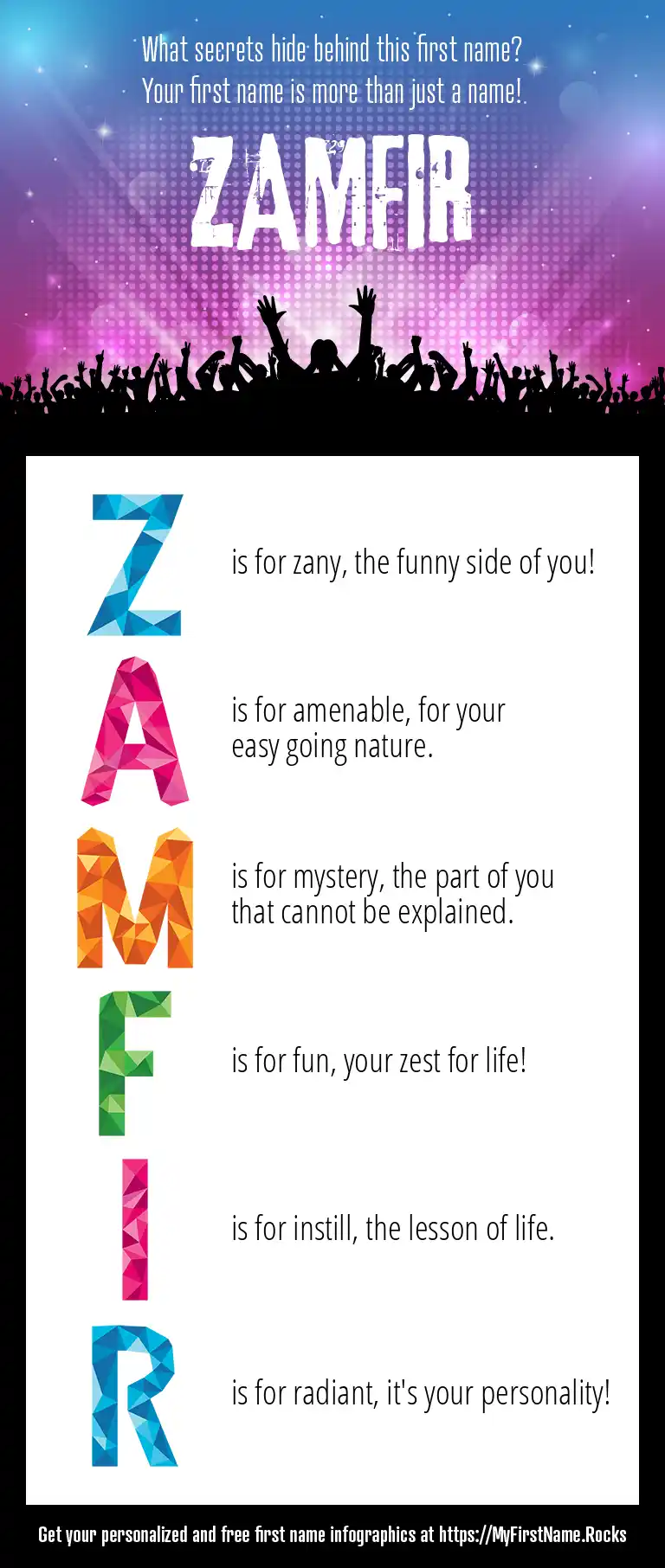 What secrets hide behind this first name?
Your first name is more than just a name!

ZAMFIR

Z is for zany, the funny side of you!

A is for amenable, for your easy going nature.

M is for mystery, the part of you that cannot be explained.

F is for fun, your zest for life!

I is for instill, the lesson of life.

R is for radiant, it's your personality!

Get your personalized and free first name infographics at https://MyFirstName.Rocks