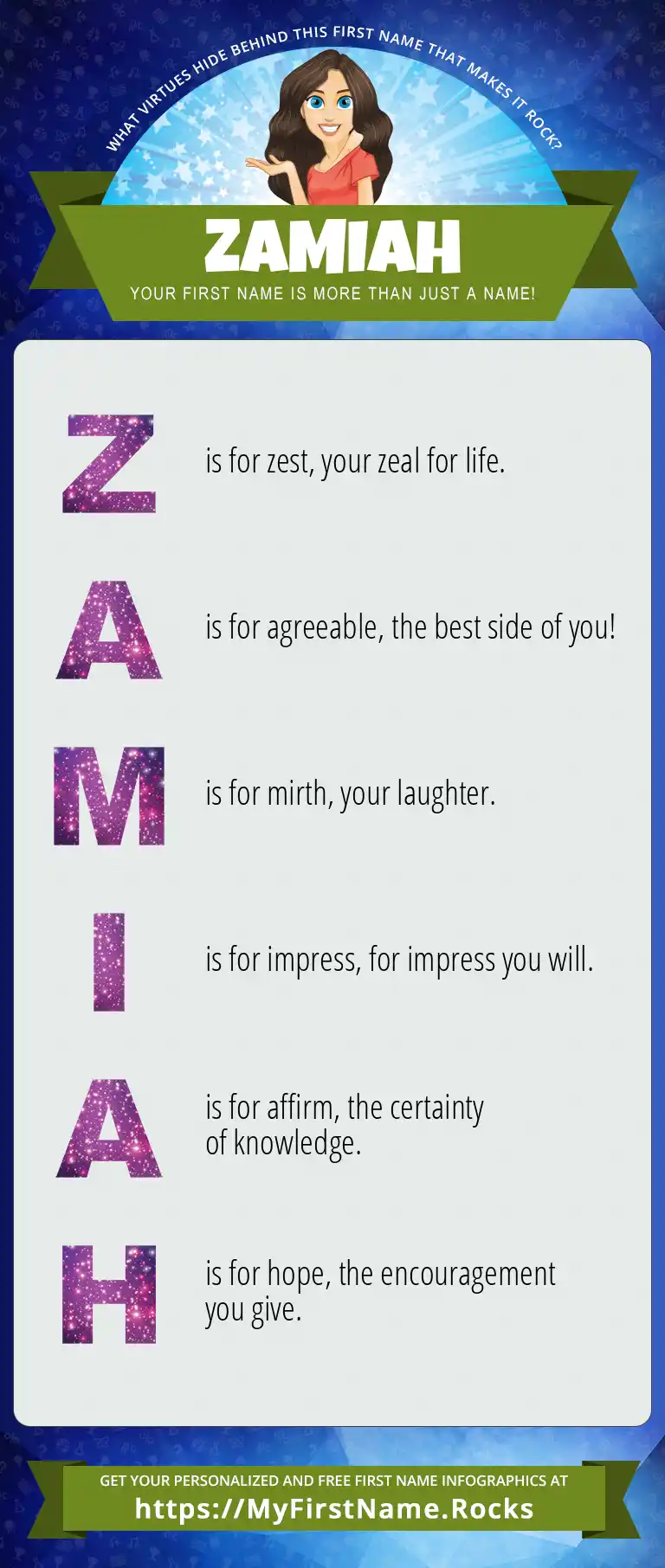 WHAT VIRTUES HIDE BEHIND THIS FIRST NAME THAT MAKES IT ROCK?

ZAMIAH

YOUR FIRST NAME IS MORE THAN JUST A NAME!

Z is for zest, your zeal for life.

A is for agreeable, the best side of you!

M is for mirth, your laughter.

I is for impress, for impress you will.

A is for affirm, the certainty of knowledge.

H is for hope, the encouragement you give.

GET YOUR PERSONALIZED AND FREE FIRST NAME INFOGRAPHICS AT

https://MyFirstName.Rocks