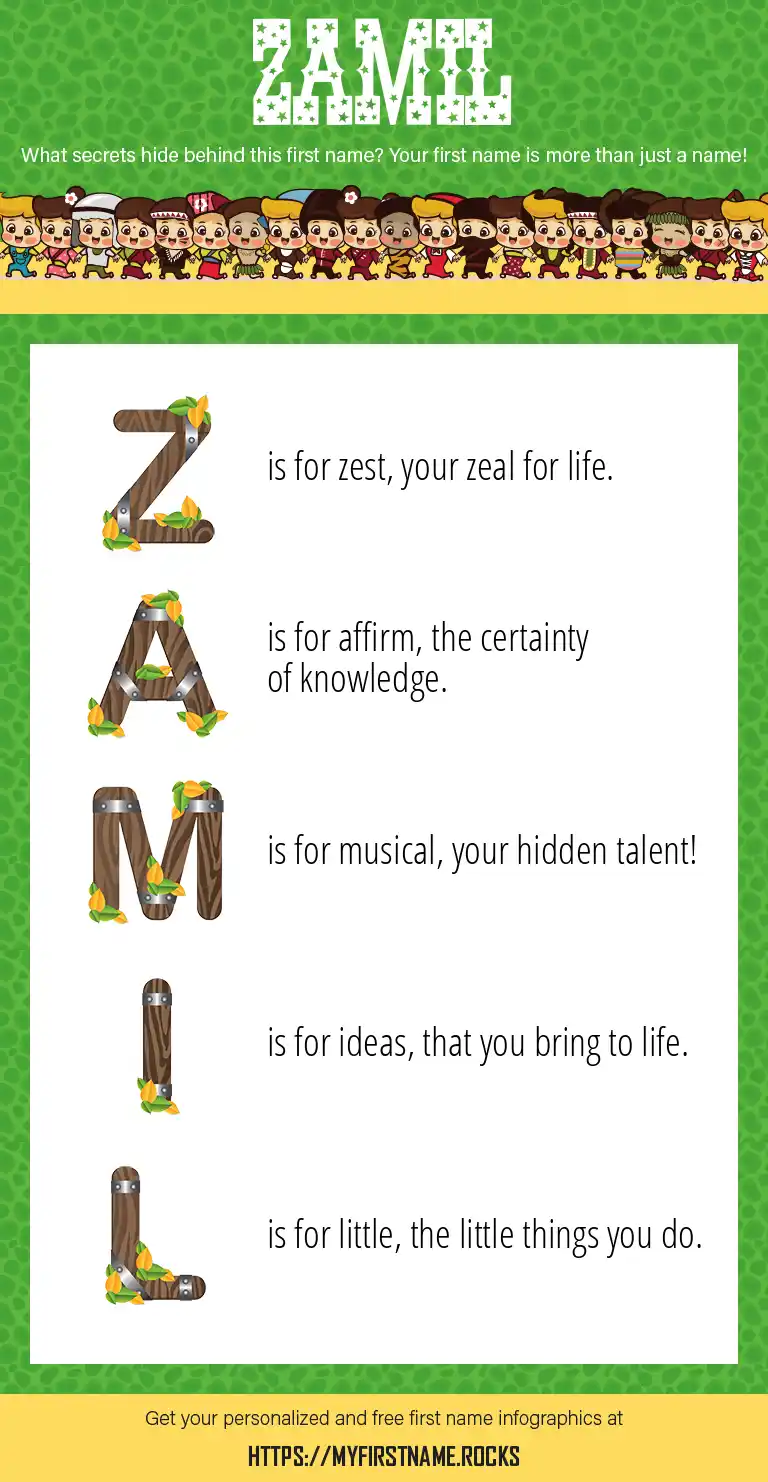 ZAMIL

What secrets hide behind this first name? Your first name is more than just a name!

Z is for zest, your zeal for life.

A is for affirm, the certainty of knowledge.

M is for musical, your hidden talent!

I is for ideas, that you bring to life.

L is for little, the little things you do.

Get your personalized and free first name infographics at

HTTPS://MYFIRSTNAME.ROCKS