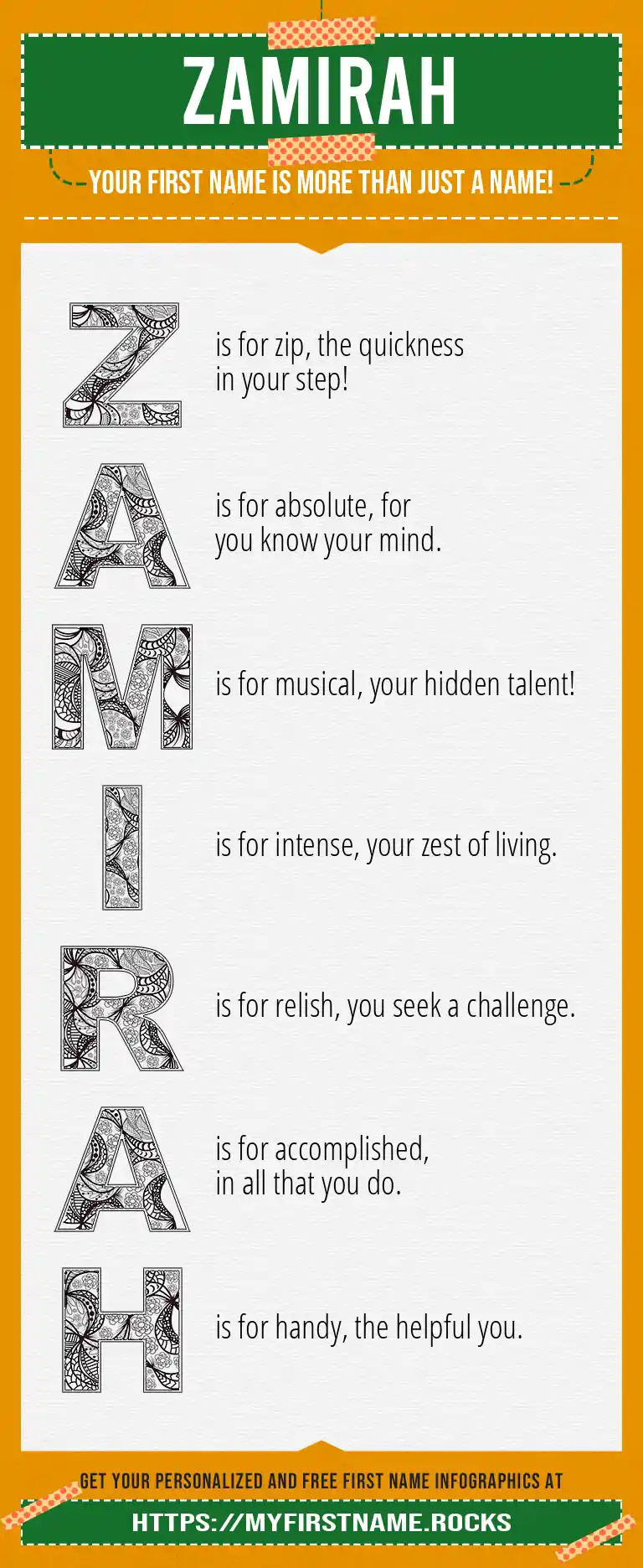 ZAMIRAH

YOUR FIRST NAME IS MORE THAN JUST A NAME!

Z is for zip, the quickness in your step!

A is for absolute, for you know your mind.

M is for musical, your hidden talent!

I is for intense, your zest of living.

R is for relish, you seek a challenge.

A is for accomplished, in all that you do.

H is for handy, the helpful you.

GET YOUR PERSONALIZED AND FREE FIRST NAME INFOGRAPHICS AT

HTTPS://MYFIRSTNAME.ROCKS