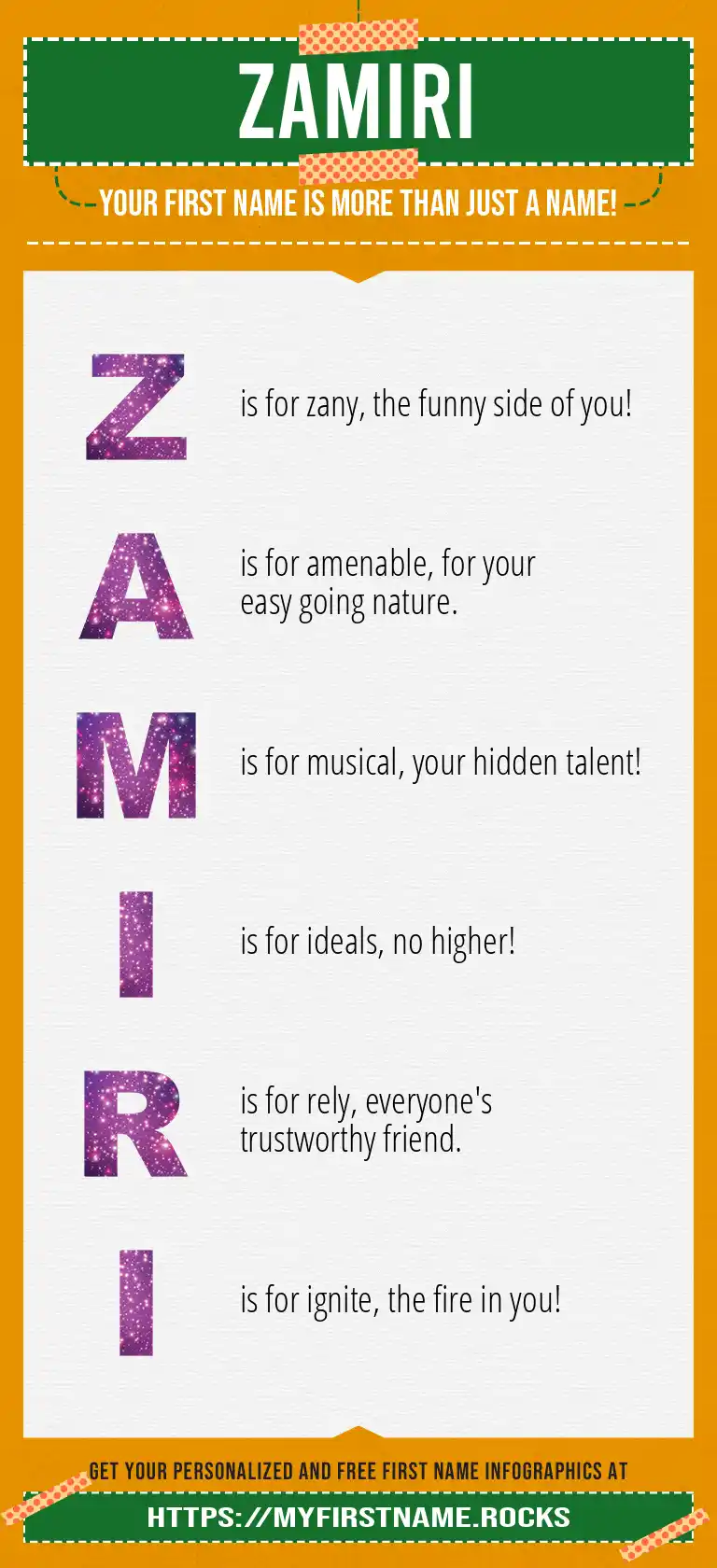 ZAMIRI

YOUR FIRST NAME IS MORE THAN JUST A NAME!

Z is for zany, the funny side of you!

A is for amenable, for your easy going nature.

M is for musical, your hidden talent!

I is for ideals, no higher!

R is for rely, everyone's trustworthy friend.

I is for ignite, the fire in you!

GET YOUR PERSONALIZED AND FREE FIRST NAME INFOGRAPHICS AT

HTTPS://MYFIRSTNAME.ROCKS