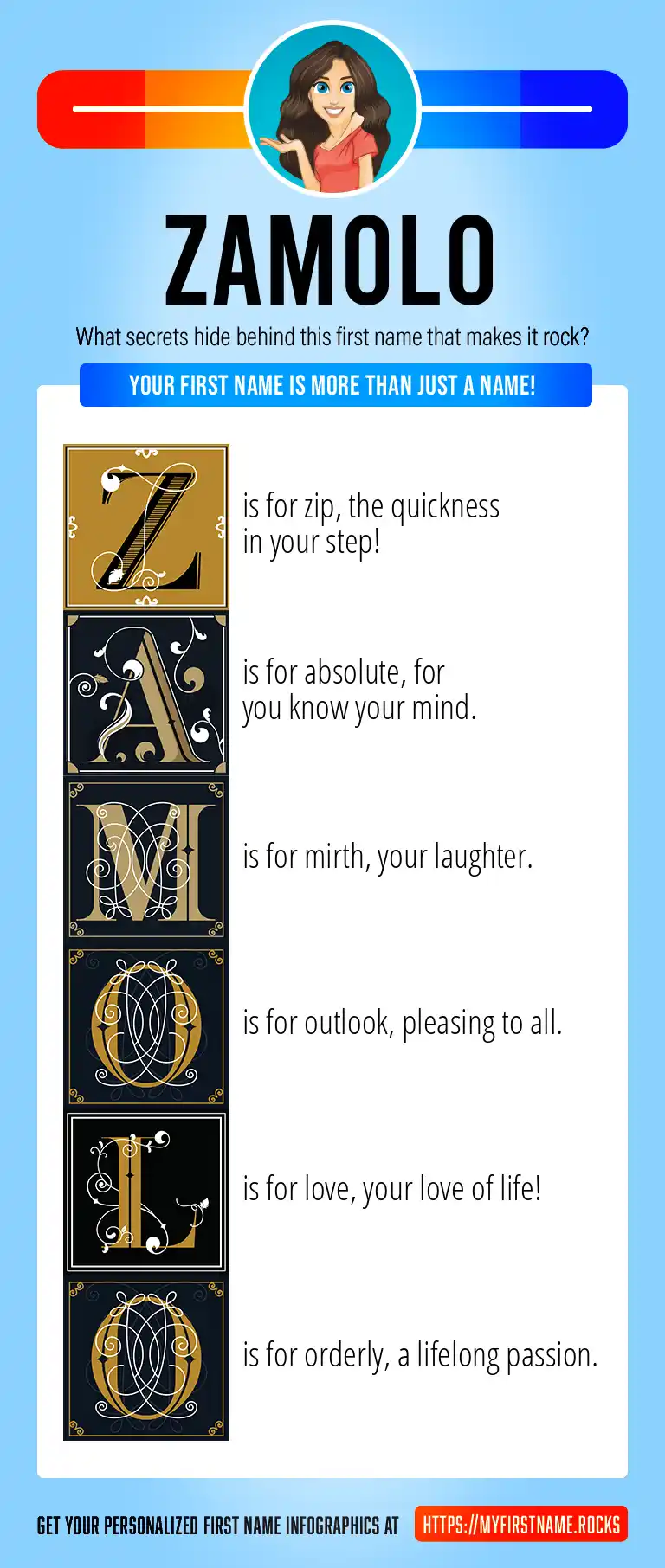 ZAMOLO

What secrets hide behind this first name that makes it rock?

YOUR FIRST NAME IS MORE THAN JUST A NAME!

Z is for zip, the quickness in your step!

A is for absolute, for you know your mind.

M is for mirth, your laughter.

O is for outlook, pleasing to all.

L is for love, your love of life!

O is for orderly, a lifelong passion.

GET YOUR PERSONALIZED FIRST NAME INFOGRAPHICS AT HTTPS://MYFIRSTNAME.ROCKS