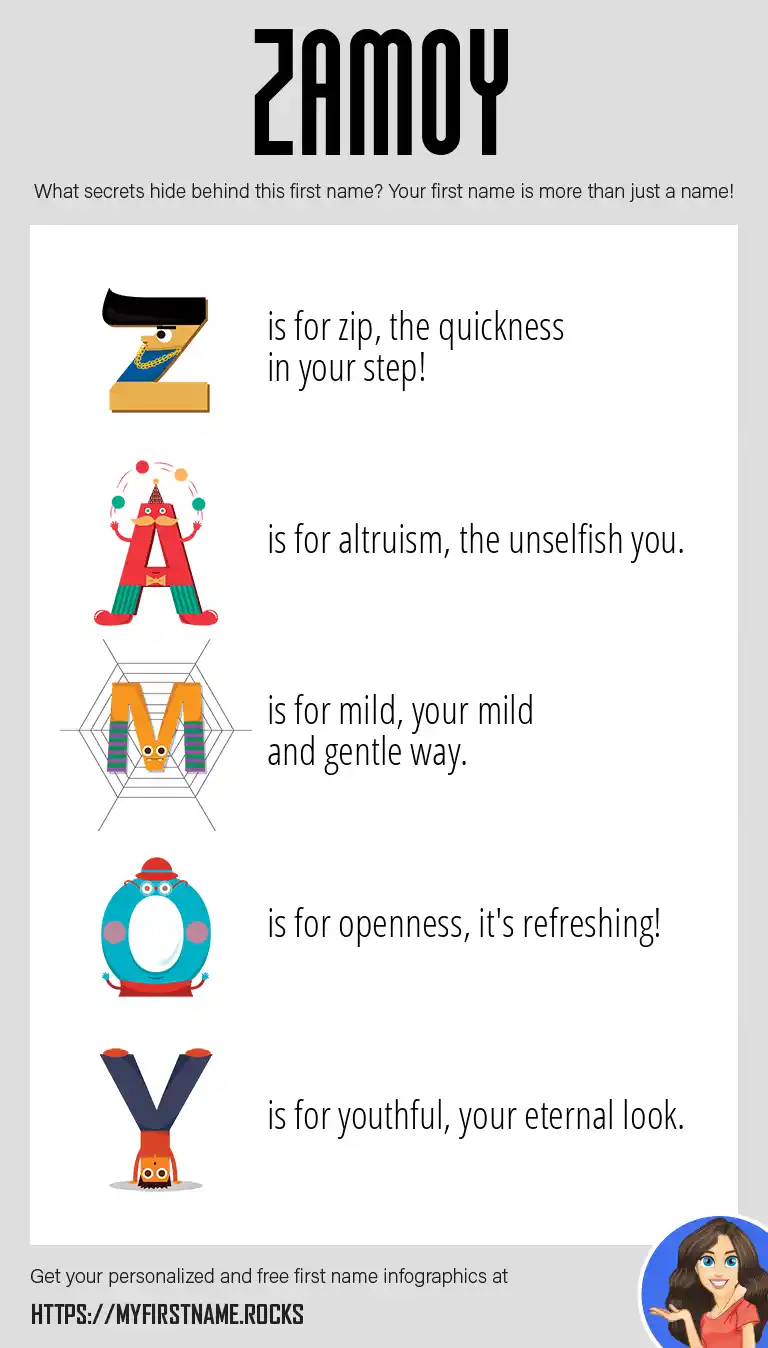 ZAMOY

What secrets hide behind this first name? Your first name is more than just a name!

Z is for zip, the quickness in your step!

A is for altruism, the unselfish you.

M is for mild, your mild and gentle way.

O is for openness, it's refreshing!

Y is for youthful, your eternal look.

Get your personalized and free first name infographics at

HTTPS://MYFIRSTNAME.ROCKS