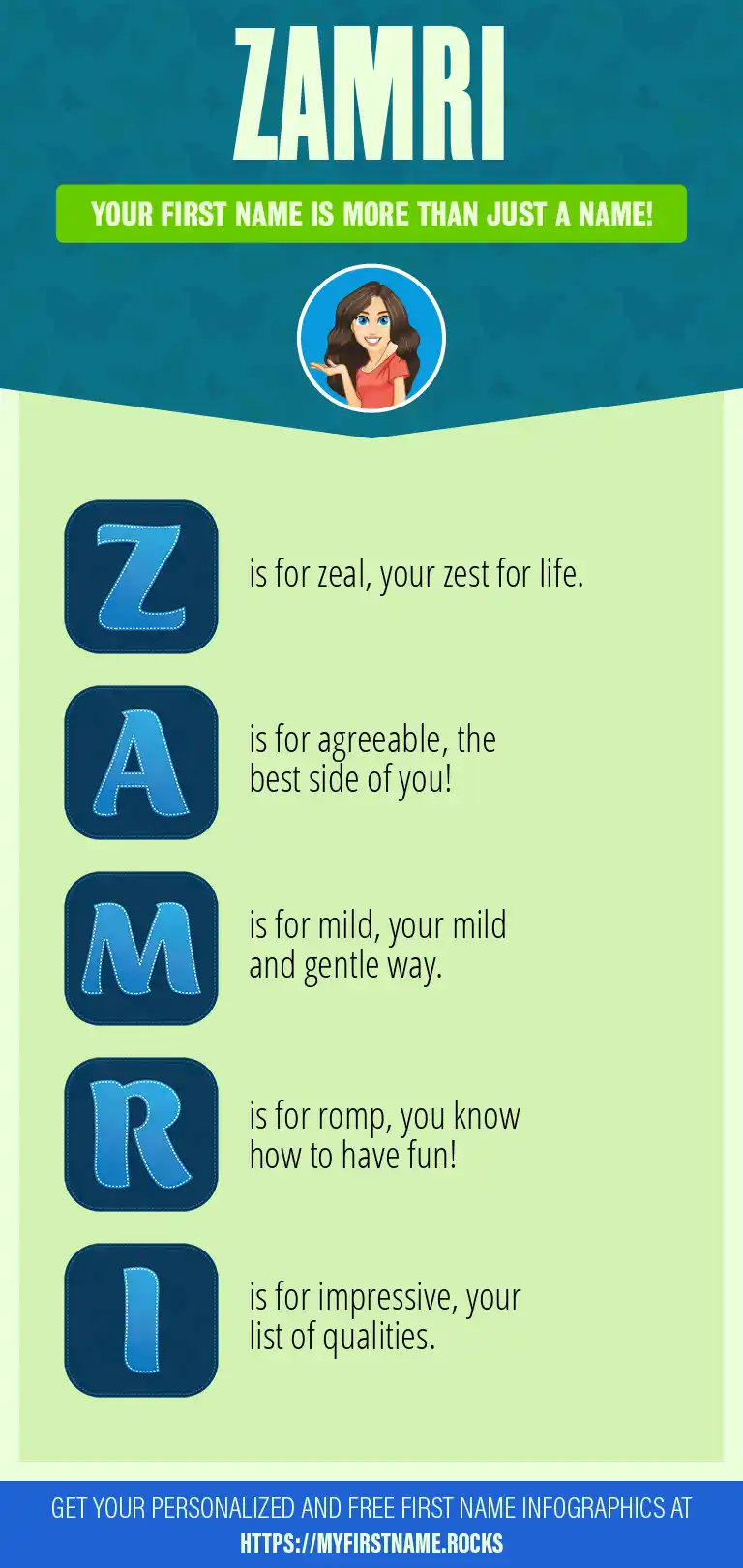 ZAMRI

YOUR FIRST NAME IS MORE THAN JUST A NAME!

Z is for zeal, your zest for life.

A is for agreeable, the best side of you!

M is for mild, your mild and gentle way.

R is for romp, you know how to have fun!

I is for impressive, your list of qualities.

GET YOUR PERSONALIZED AND FREE FIRST NAME INFOGRAPHICS AT HTTPS://MYFIRSTNAME.ROCKS